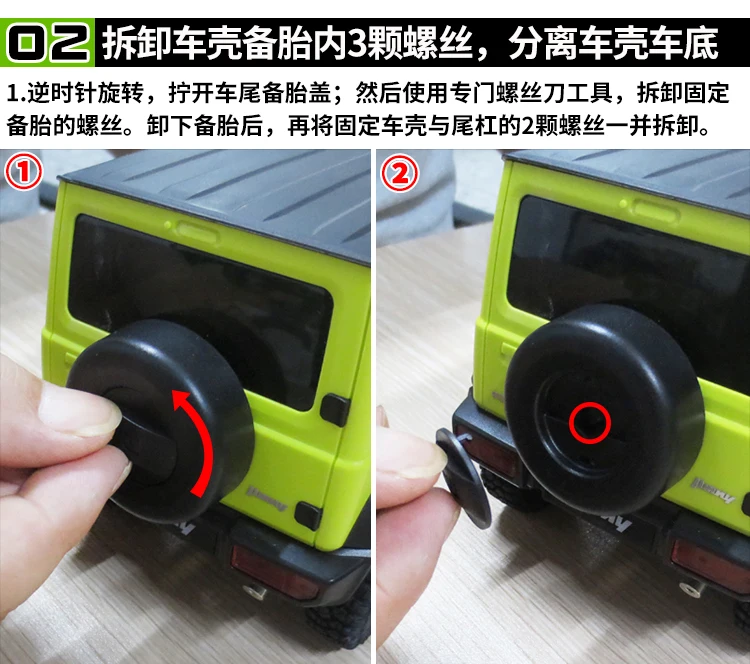 02 拆卸车壳备胎内3颗螺丝，分离车壳车底

1.逆时针旋转，拧开车尾备胎盖；然后使用专门螺丝刀工具，拆卸固定备胎的螺丝。卸下备胎后，再将固定车壳与尾杠的2颗螺丝一并拆卸。

①

Jimny

②

Jimny