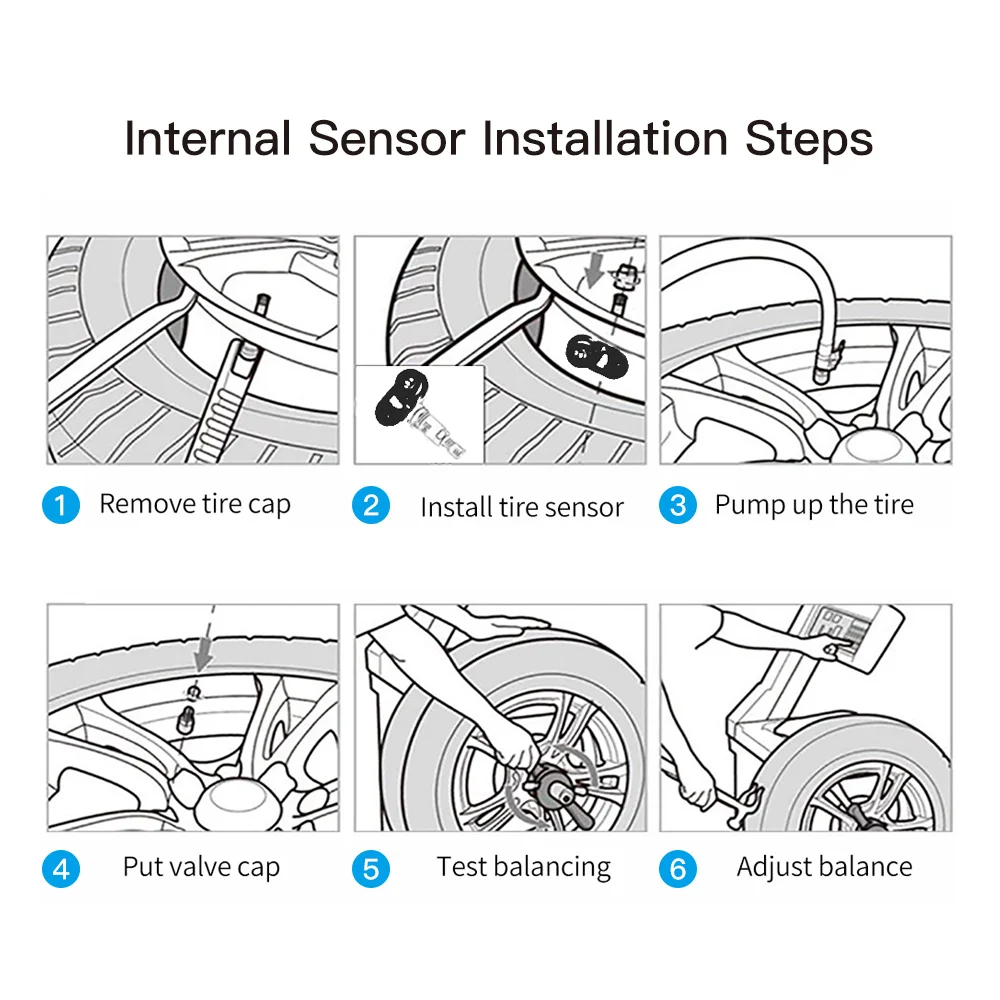 Internal Sensor Installation Steps

1 Remove tire cap

2 Install tire sensor

3 Pump up the tire

4 Put valve cap

5 Test balancing

6 Adjust balance