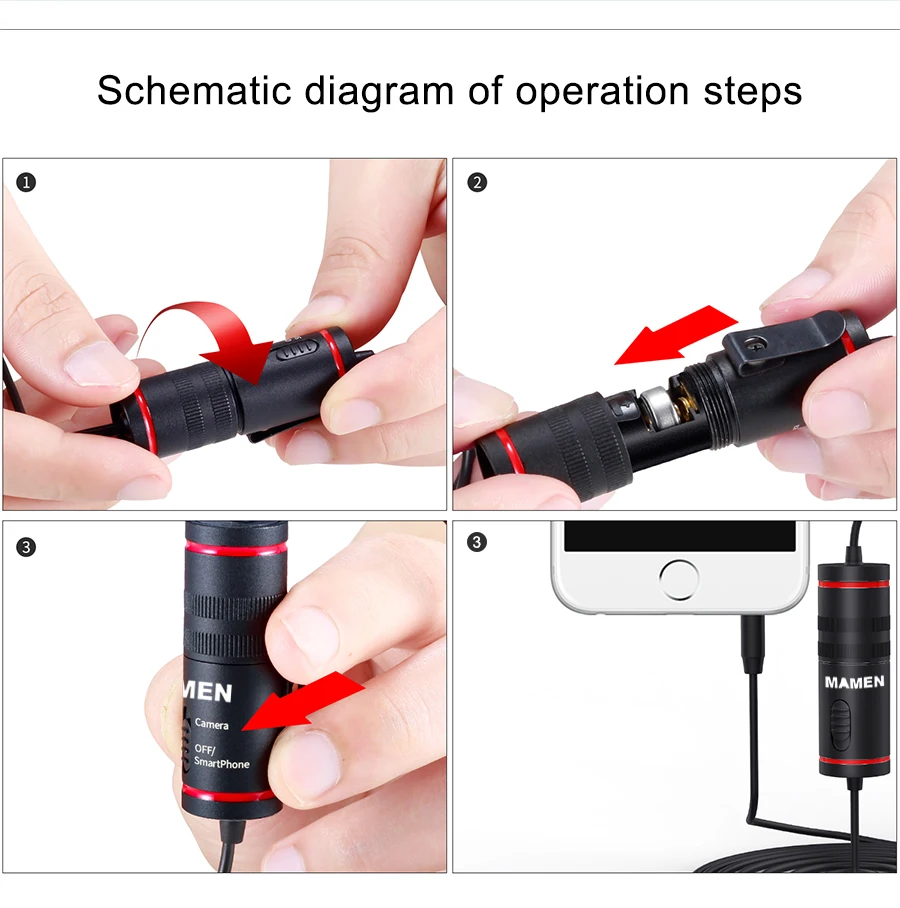 Schematic diagram of operation steps

1

2

3

MEN
Camera
OFF/
SmartPhone

3

MAMEN