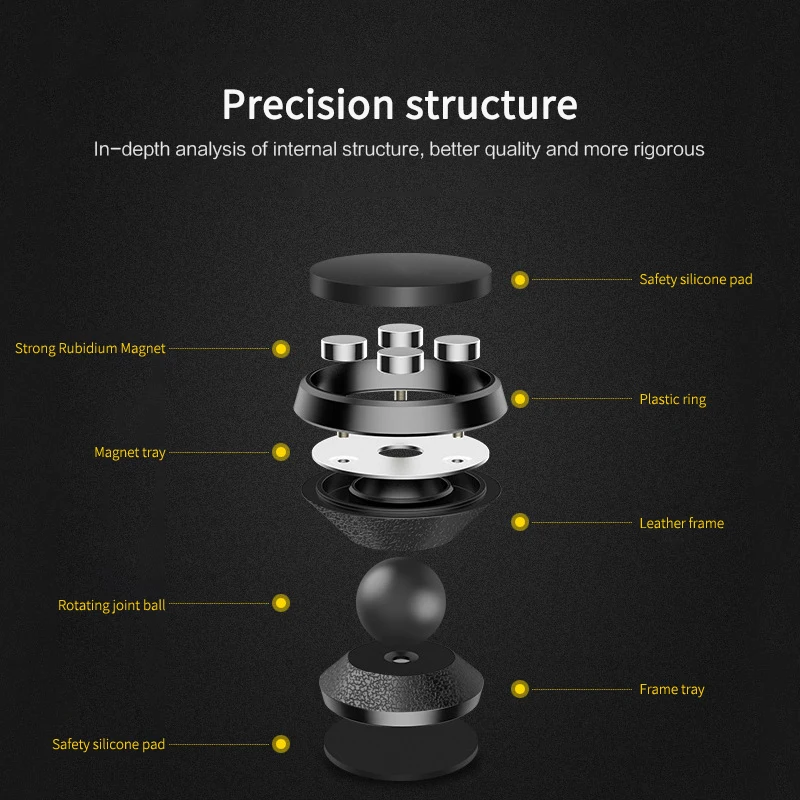 Precision structure

In-depth analysis of internal structure, better quality and more rigorous

Safety silicone pad

Strong Rubidium Magnet

Plastic ring

Magnet tray

Leather frame

Rotating joint ball

Frame tray

Safety silicone pad