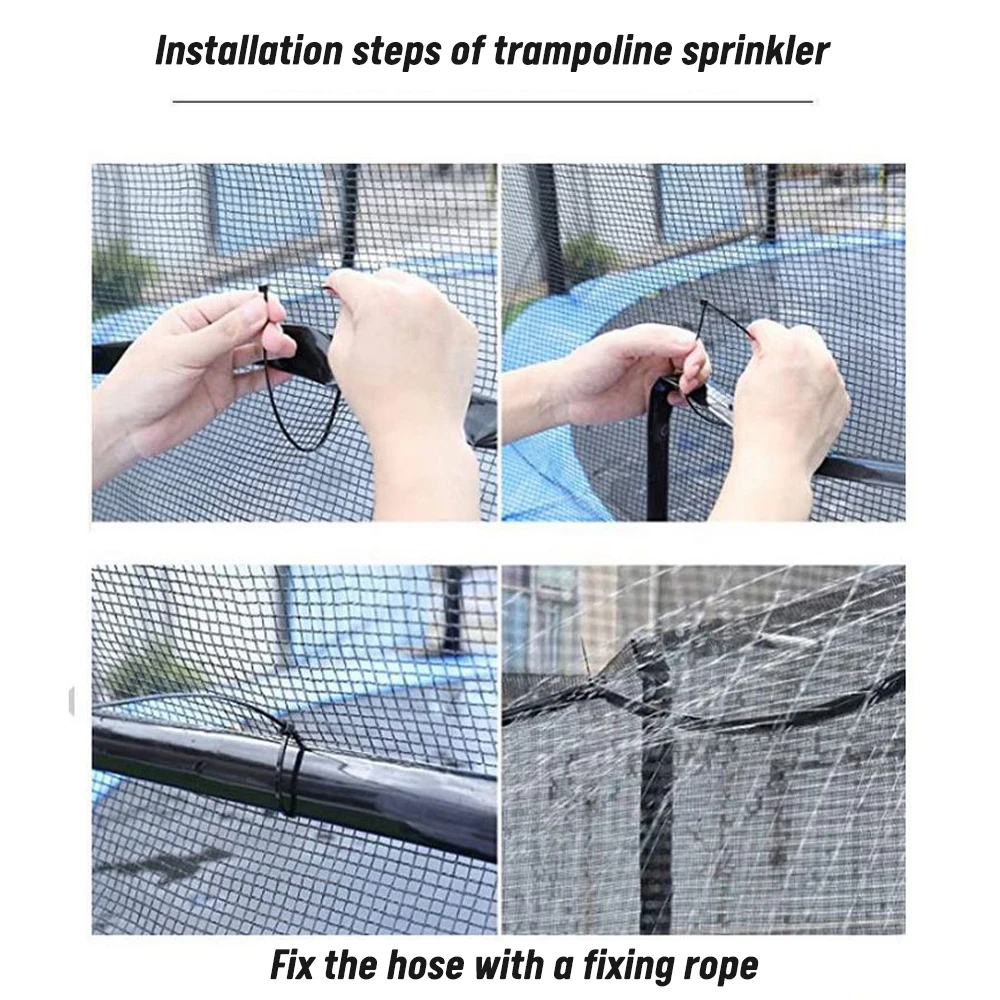 Installation steps of trampoline sprinkler

Fix the hose with a fixing rope