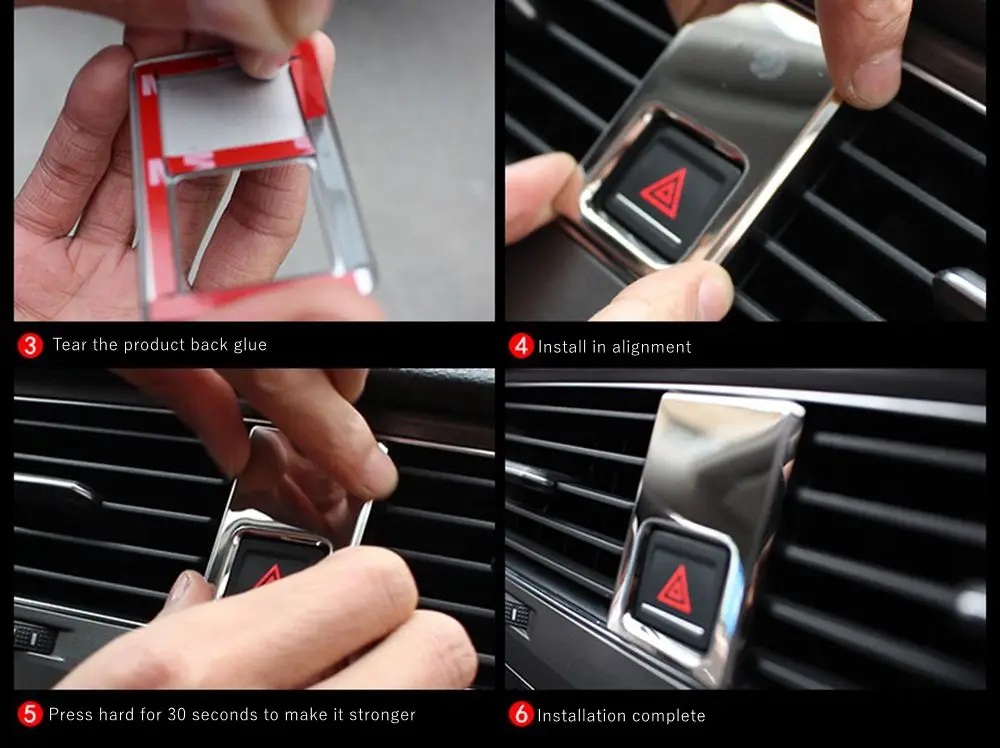 3 Tear the product back glue

4 Install in alignment

5 Press hard for 30 seconds to make it stronger

6 Installation complete