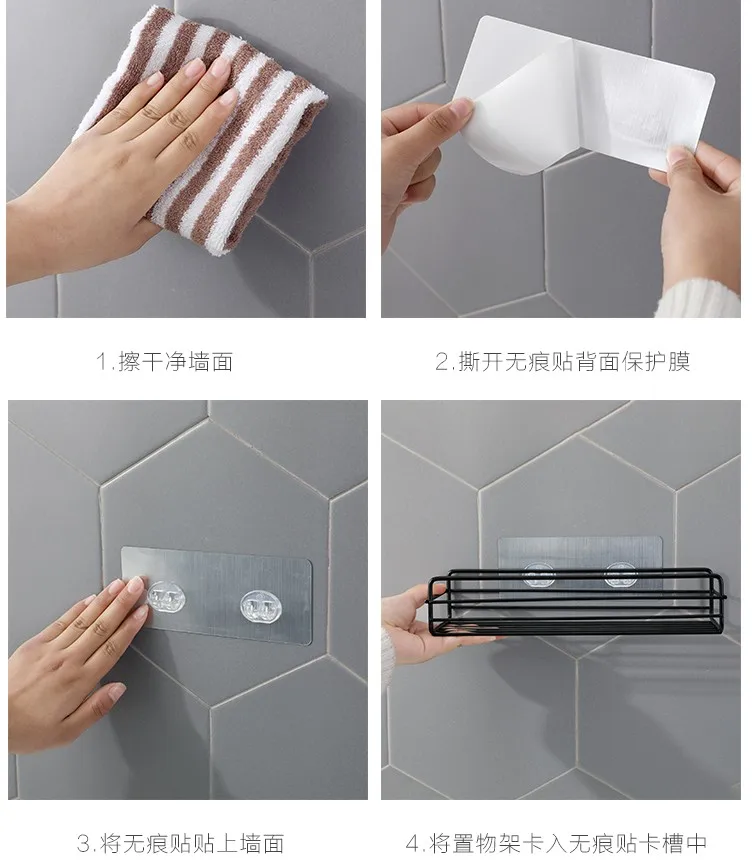 1.擦干净墙面

2.撕开无痕贴背面保护膜

3.将无痕贴贴上墙面

4.将置物架卡入无痕贴卡槽中