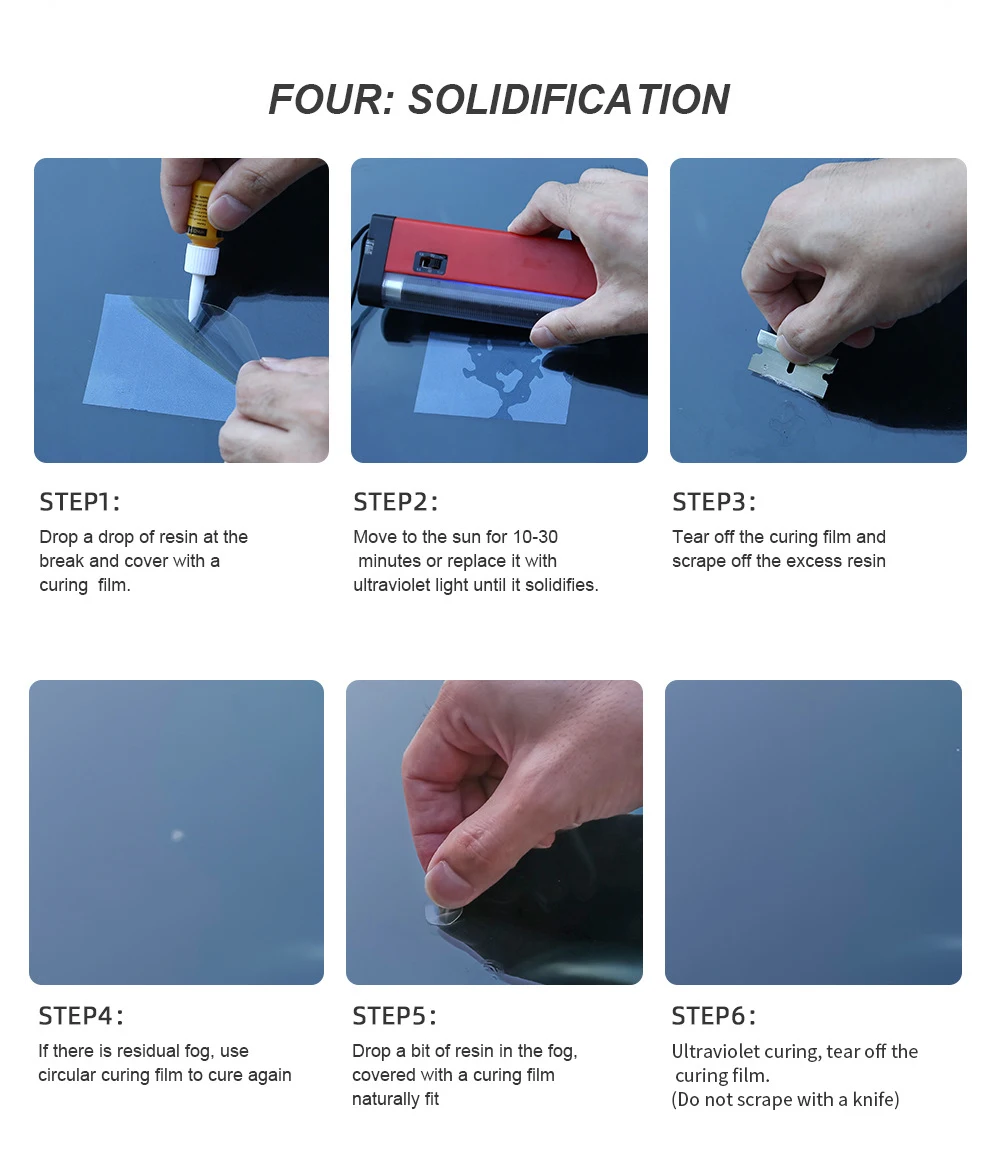 FOUR: SOLIDIFICATION

STEP1:

Drop a drop of resin at the break and cover with a curing film.

STEP2:

Move to the sun for 10-30 minutes or replace it with ultraviolet light until it solidifies.

STEP3:

Tear off the curing film and scrape off the excess resin

STEP4:

If there is residual fog, use circular curing film to cure again

STEP5:

Drop a bit of resin in the fog, covered with a curing film naturally fit

STEP6:

Ultraviolet curing, tear off the curing film.
(Do not scrape with a knife)