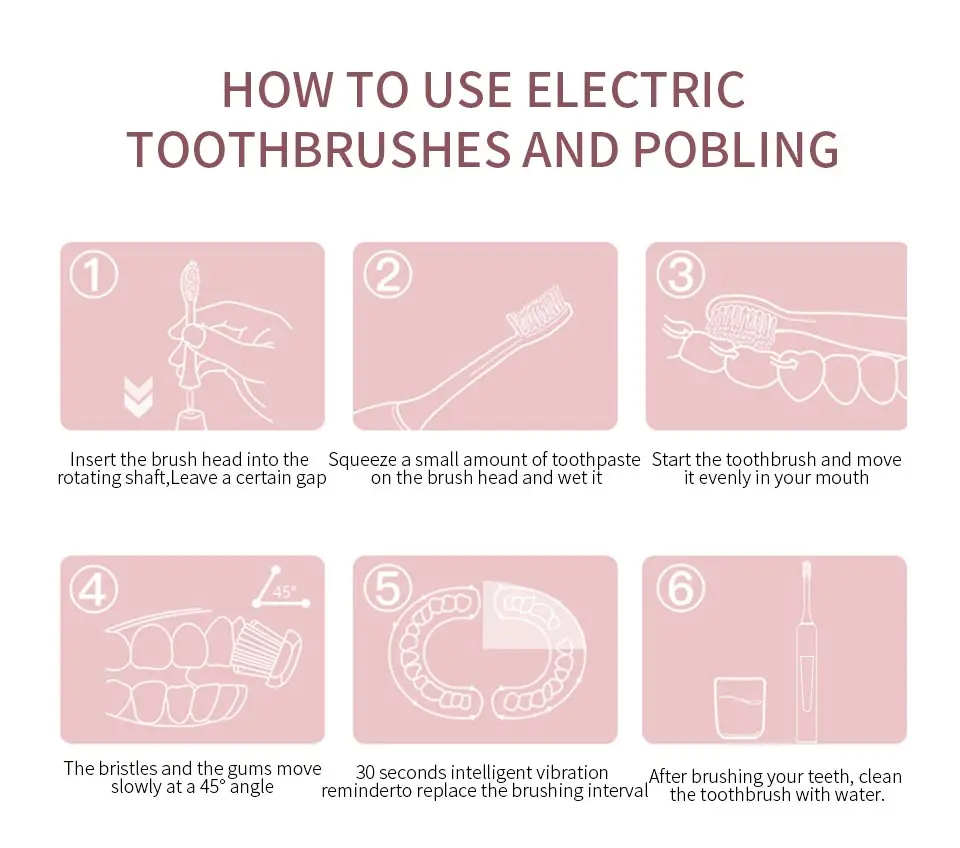 HOW TO USE ELECTRIC TOOTHBRUSHES AND POBLING

①

Insert the brush head into the rotating shaft,Leave a certain gap

②

Squeeze a small amount of toothpaste on the brush head and wet it

③

Start the toothbrush and move it evenly in your mouth

④

45°

The bristles and the gums move slowly at a 45° angle

⑤

30 seconds intelligent vibration reminderto replace the brushing interval

⑥

After brushing your teeth, clean the toothbrush with water.