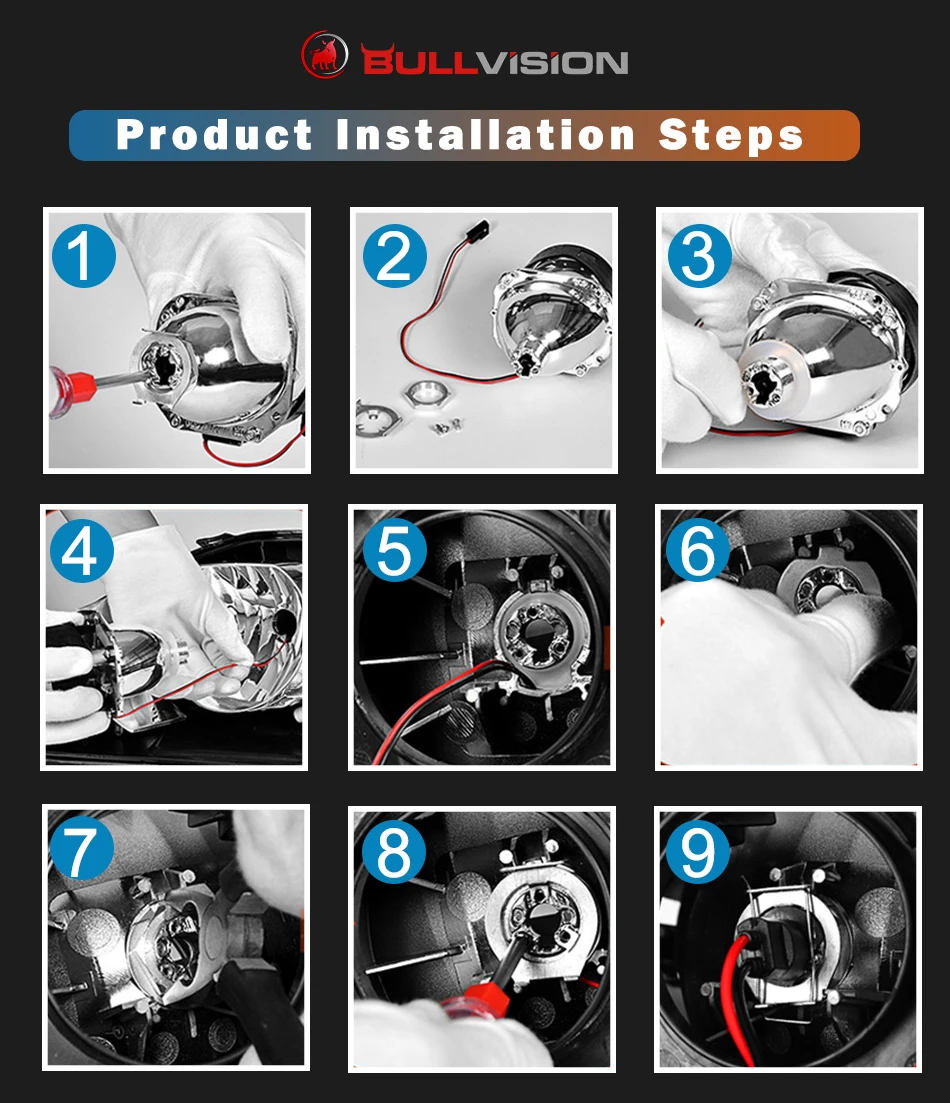 BULLVISION

Product Installation Steps

1

2

3

4

5

6

7

8

9