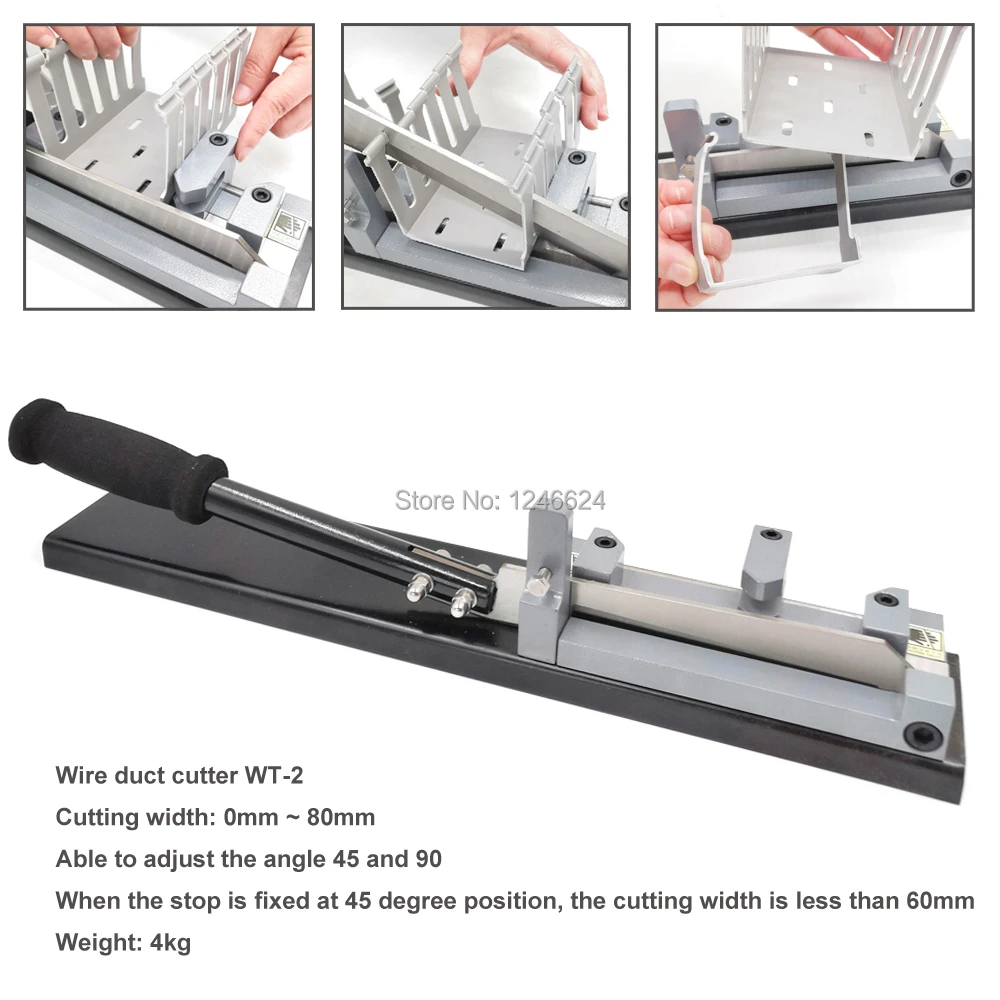 Store No: 1246624

Wire duct cutter WT-2

Cutting width: 0mm ~ 80mm

Able to adjust the angle 45 and 90

When the stop is fixed at 45 degree position, the cutting width is less than 60mm

Weight: 4kg