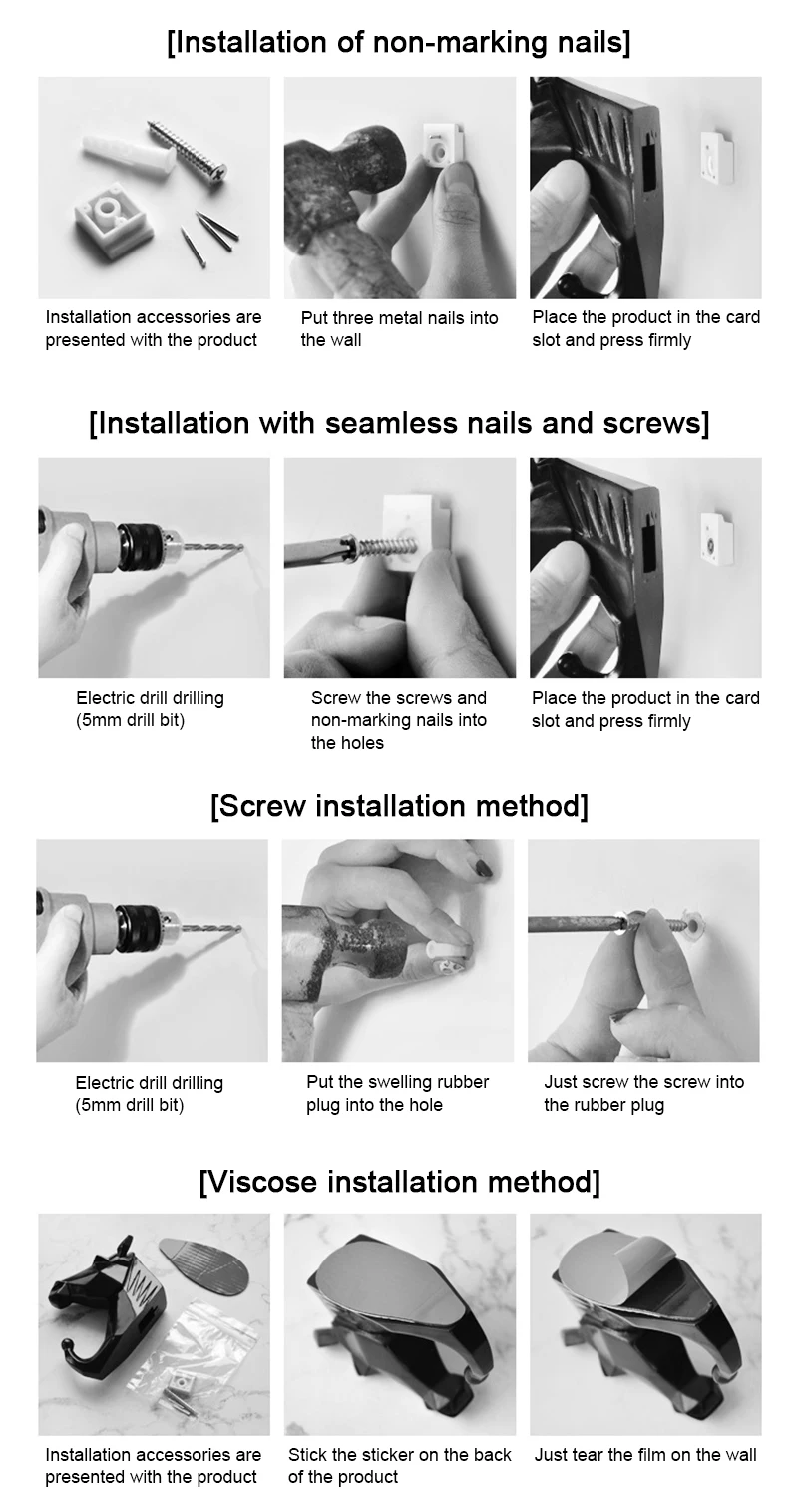 [Installation of non-marking nails]

Installation accessories are presented with the product

Put three metal nails into the wall

Place the product in the card slot and press firmly

[Installation with seamless nails and screws]

Electric drill drilling (5mm drill bit)

Screw the screws and non-marking nails into the holes

Place the product in the card slot and press firmly

[Screw installation method]

Electric drill drilling (5mm drill bit)

Put the swelling rubber plug into the hole

Just screw the screw into the rubber plug

[Viscose installation method]

Installation accessories are presented with the product

Stick the sticker on the back of the product

Just tear the film on the wall