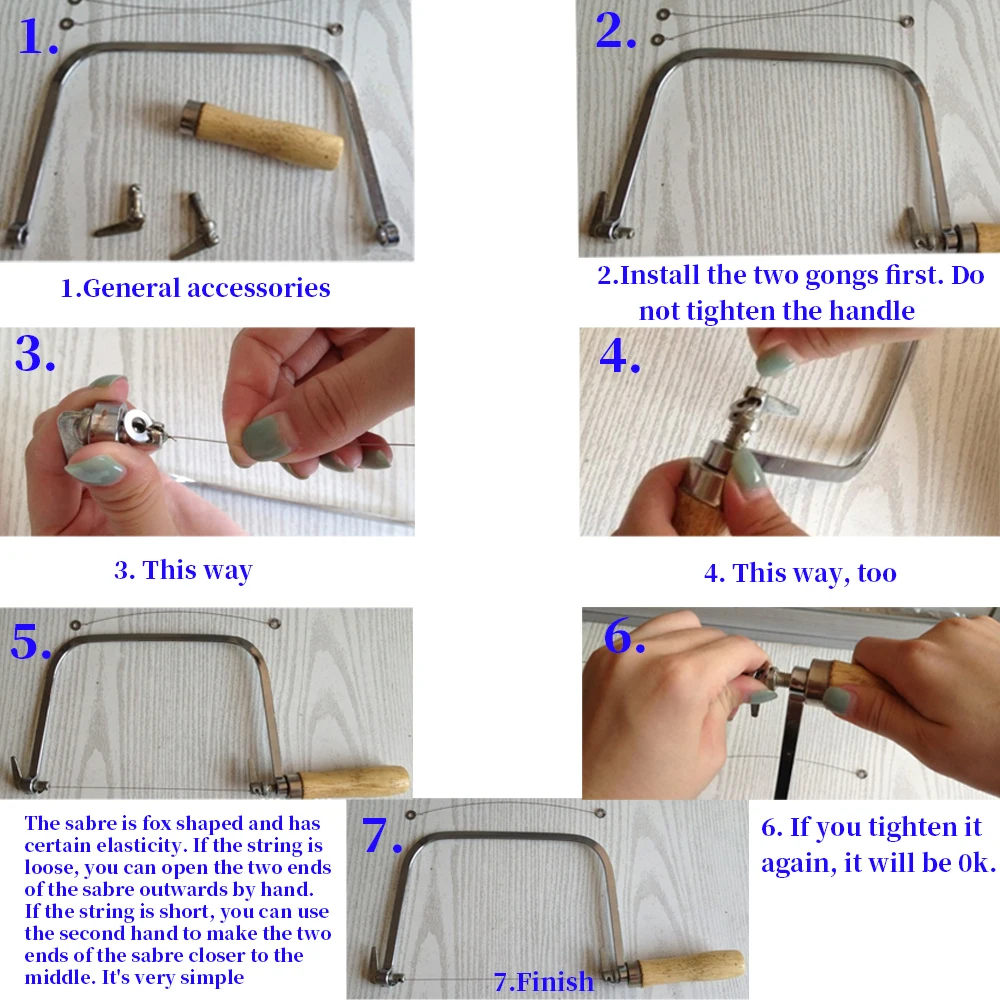 1.

1.General accessories

2.

2.Install the two gongs first. Do not tighten the handle

3.

3. This way

4.

4. This way, too

5.

The sabre is fox shaped and has certain elasticity. If the string is loose, you can open the two ends of the sabre outwards by hand. If the string is short, you can use the second hand to make the two ends of the sabre closer to the middle. It's very simple

6.

6. If you tighten it again, it will be 0k.

7.

7.Finish