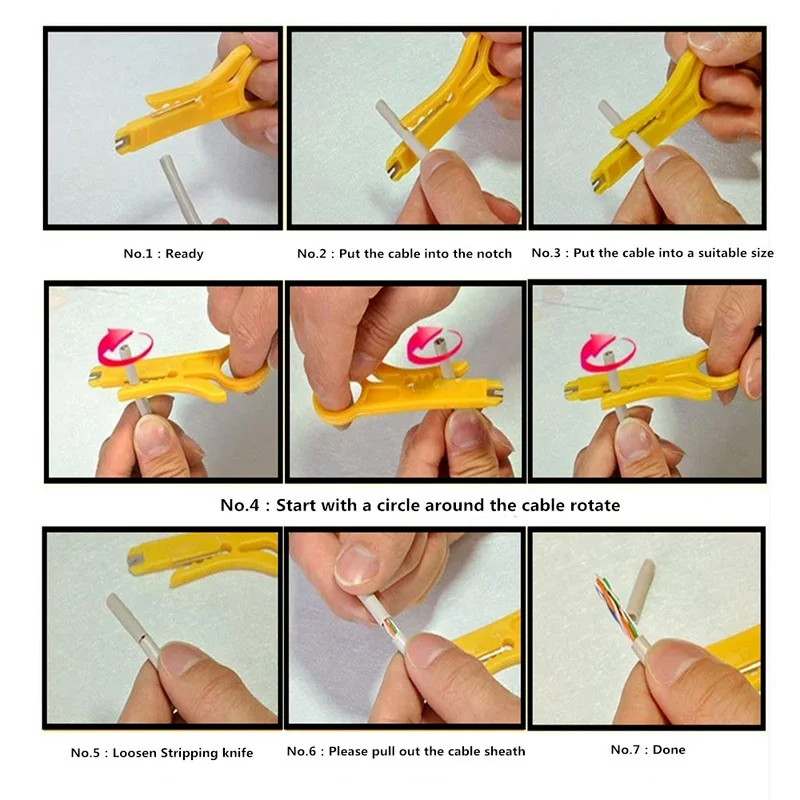 No.1 : Ready

No.2 : Put the cable into the notch

No.3 : Put the cable into a suitable size

No.4 : Start with a circle around the cable rotate

No.5 : Loosen Stripping knife

No.6 : Please pull out the cable sheath

No.7 : Done