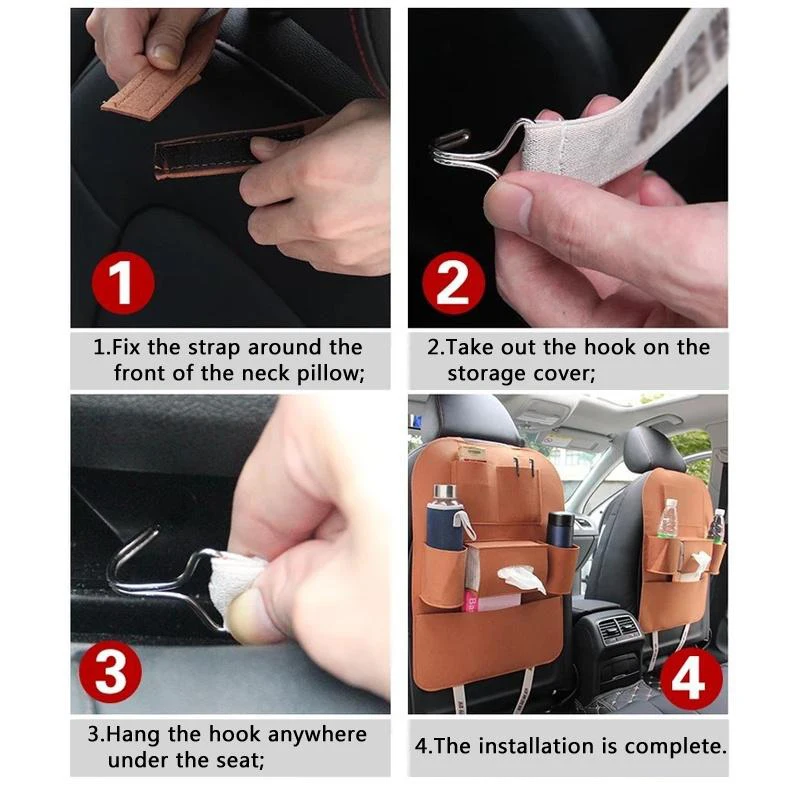 1

1.Fix the strap around the front of the neck pillow;

2

2.Take out the hook on the storage cover;

3

3.Hang the hook anywhere under the seat;

4

4.The installation is complete.