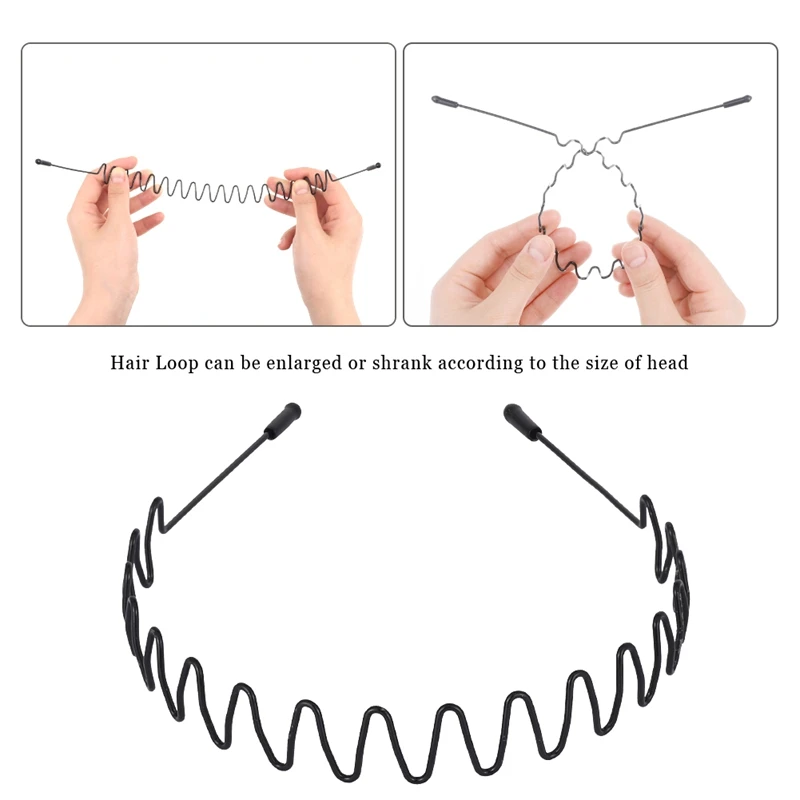 Hair Loop can be enlarged or shrank according to the size of head