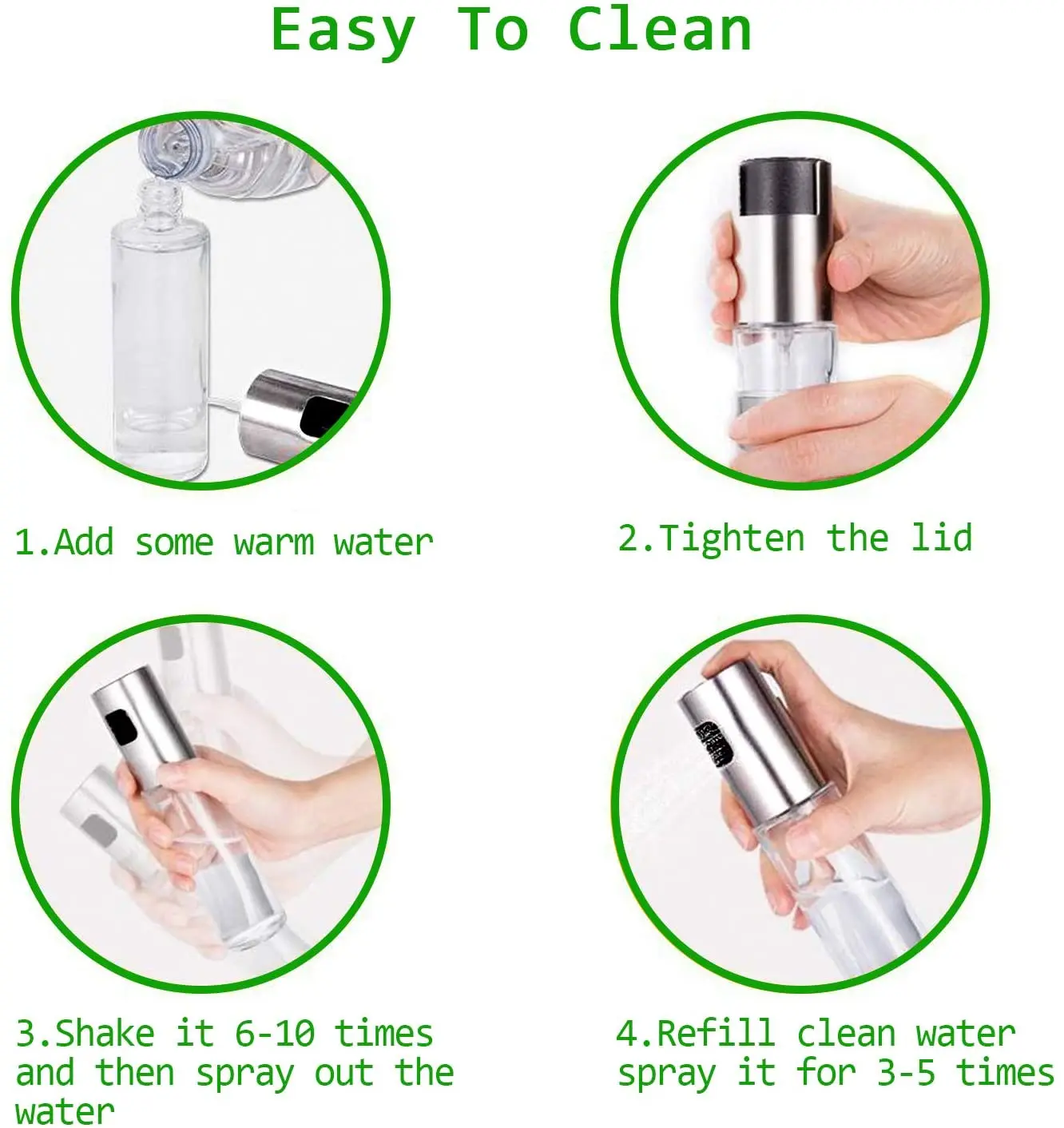 Easy To Clean

1.Add some warm water

2.Tighten the lid

3.Shake it 6-10 times and then spray out the water

4.Refill clean water spray it for 3-5 times