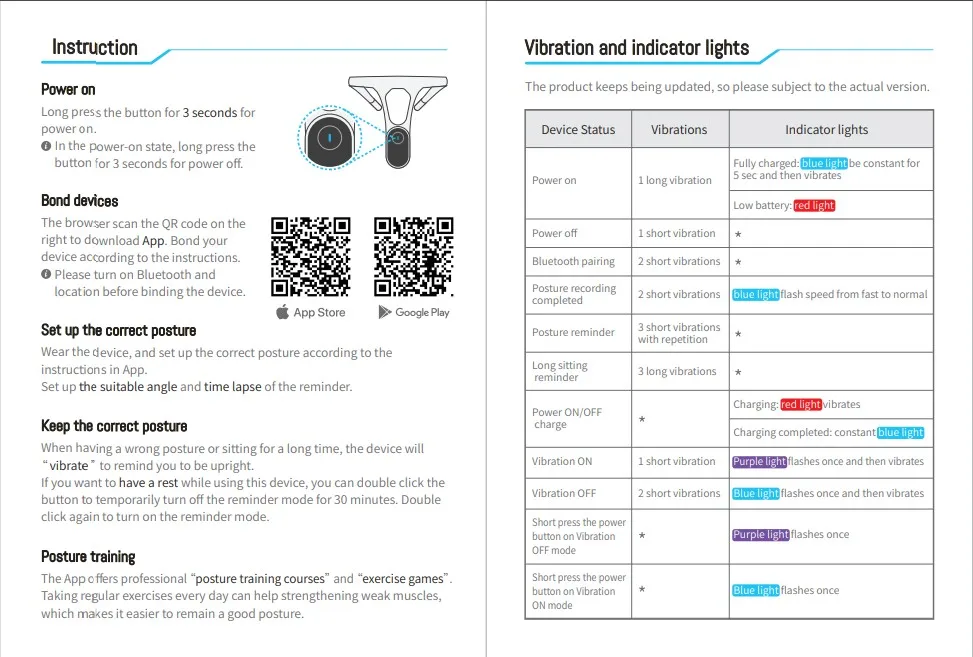 Instruction

Power on

Long press the button for 3 seconds for power on.
❶ In the power-on state, long press the button for 3 seconds for power off.

Bond devices

The browser scan the QR code on the right to download App. Bond your device according to the instructions.
❶ Please turn on Bluetooth and location before binding the device.

App Store   Google Play

Set up the correct posture

Wear the device, and set up the correct posture according to the instructions in App.
Set up the suitable angle and time lapse of the reminder.

Keep the correct posture

When having a wrong posture or sitting for a long time, the device will "vibrate" to remind you to be upright.
If you want to have a rest while using this device, you can double click the button to temporarily turn off the reminder mode for 30 minutes. Double click again to turn on the reminder mode.

Posture training

The App offers professional "posture training courses" and "exercise games". Taking regular exercises every day can help strengthening weak muscles, which makes it easier to remain a good posture.

Vibration and indicator lights

The product keeps being updated, so please subject to the actual version.

| Device Status | Vibrations | Indicator lights |
|---|---|---|
| Power on | 1 long vibration | Fully charged: blue light be constant for 5 sec and then vibrates |
| | | Low battery: red light |
| Power off | 1 short vibration | * |
| Bluetooth pairing | 2 short vibrations | * |
| Posture recording completed | 2 short vibrations | blue light flash speed from fast to normal |
| Posture reminder | 3 short vibrations with repetition | * |
| Long sitting reminder | 3 long vibrations | * |
| Power ON/OFF charge | * | Charging: red light vibrates |
| | | Charging completed: constant blue light |
| Vibration ON | 1 short vibration | Purple light flashes once and then vibrates |
| Vibration OFF | 2 short vibrations | Blue light flashes once and then vibrates |
| Short press the power button on Vibration OFF mode | * | Purple light flashes once |
| Short press the power button on Vibration ON mode | * | Blue light flashes once |