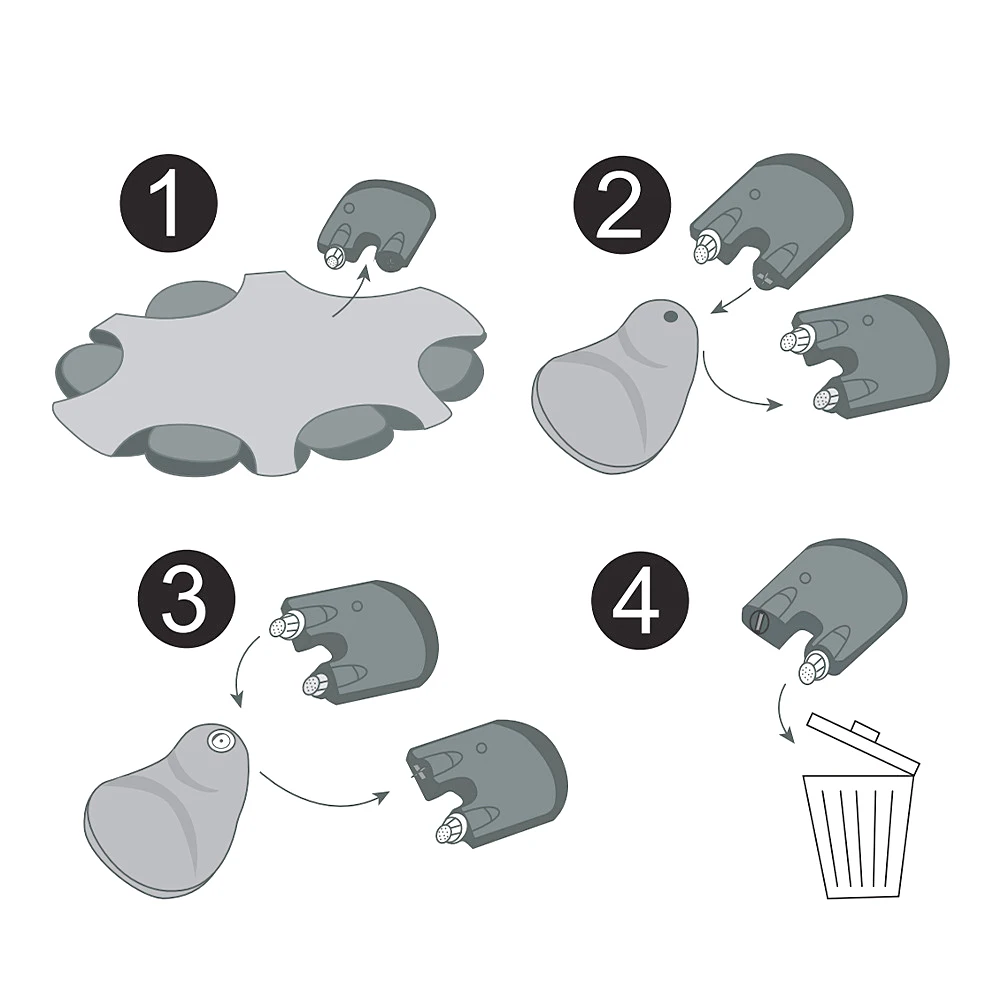 1

2

3

4