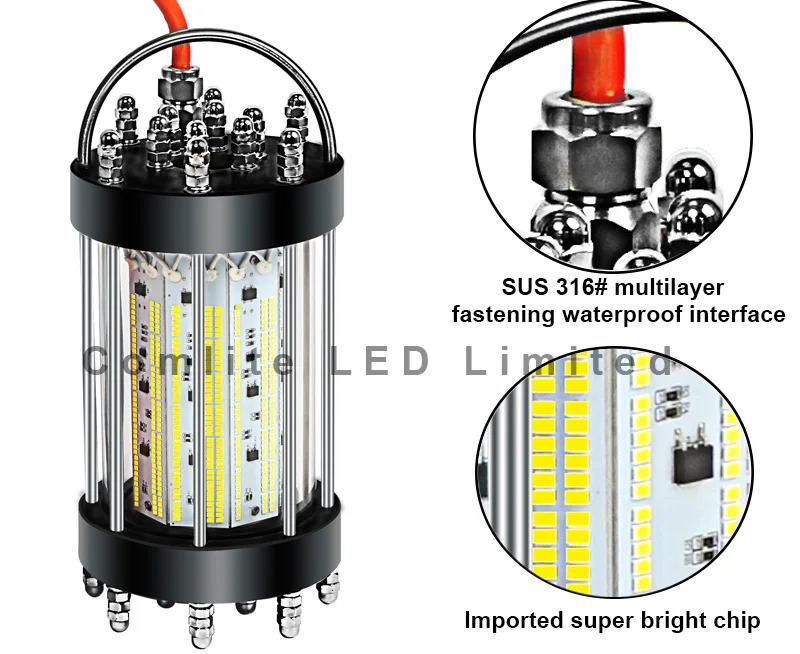 SUS 316# multilayer fastening waterproof interface

Comlite LED Limited

Imported super bright chip