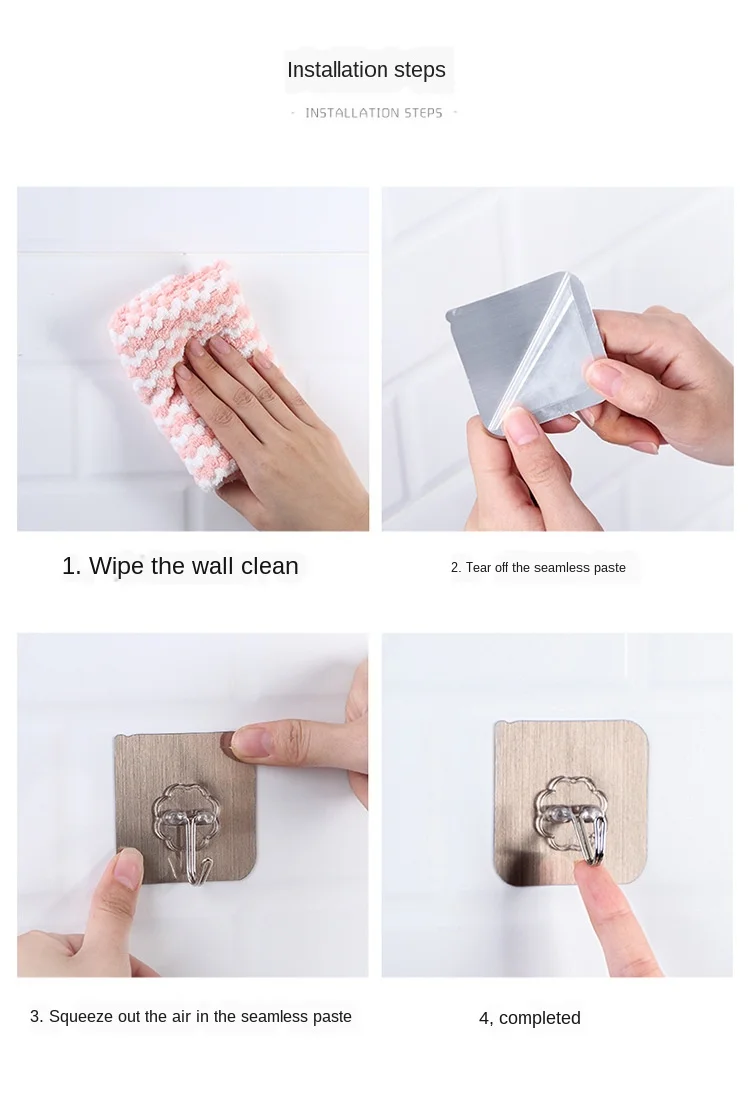 Installation steps

- INSTALLATION STEPS -

1. Wipe the wall clean

2. Tear off the seamless paste

3. Squeeze out the air in the seamless paste

4, completed