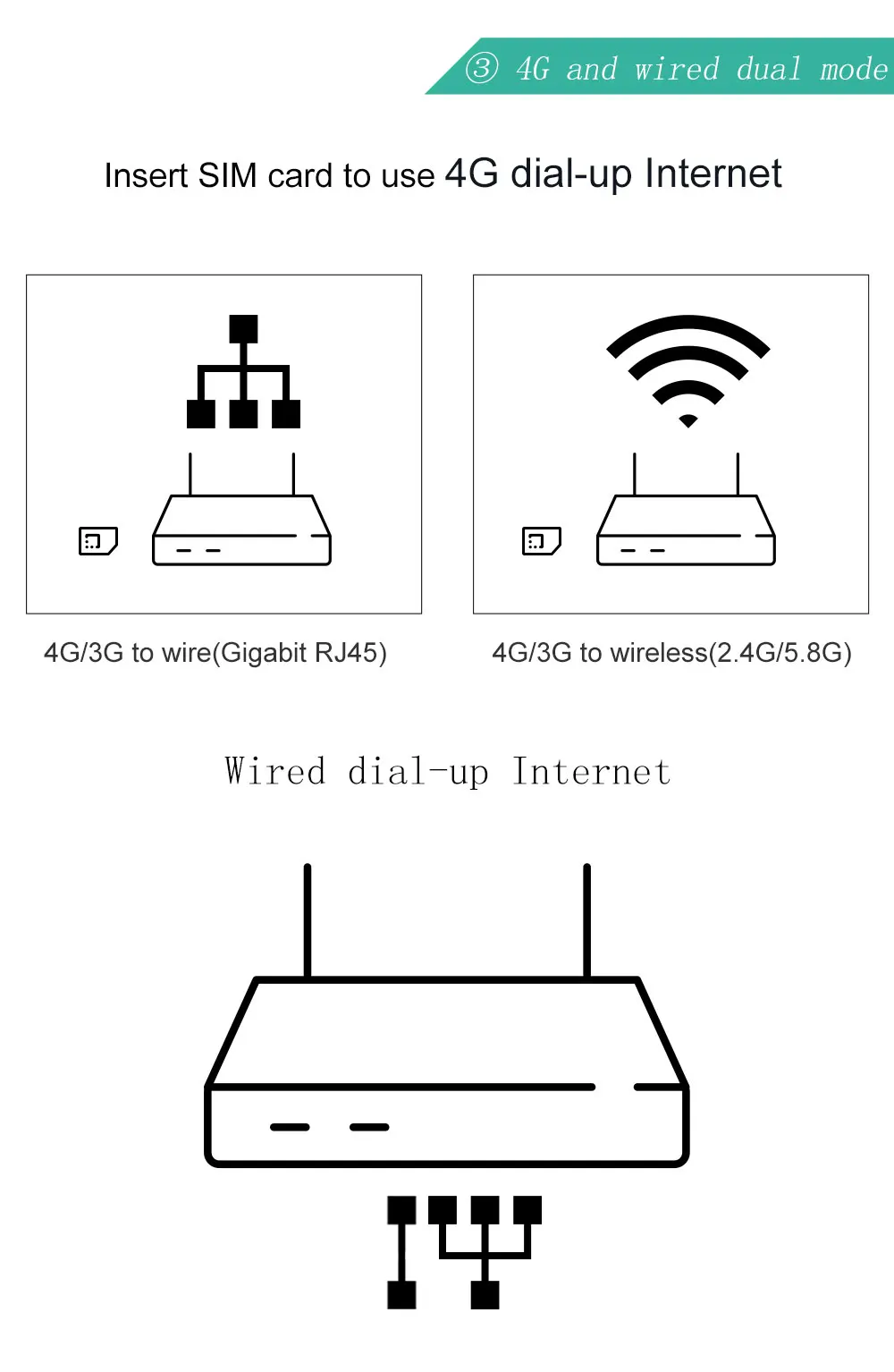 ③ 4G and wired dual mode

Insert SIM card to use 4G dial-up Internet

4G/3G to wire(Gigabit RJ45)

4G/3G to wireless(2.4G/5.8G)

Wired dial-up Internet