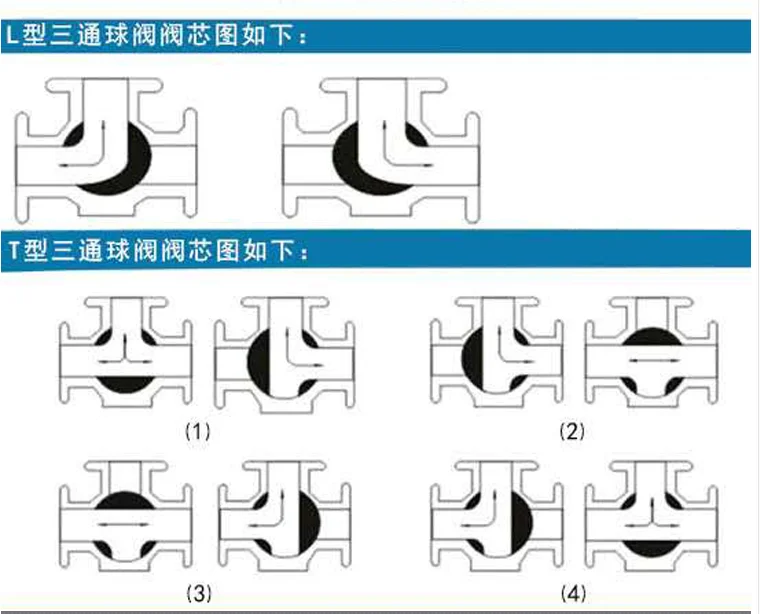 L型三通球阀阀芯图如下：

T型三通球阀阀芯图如下：

(1)

(2)

(3)

(4)