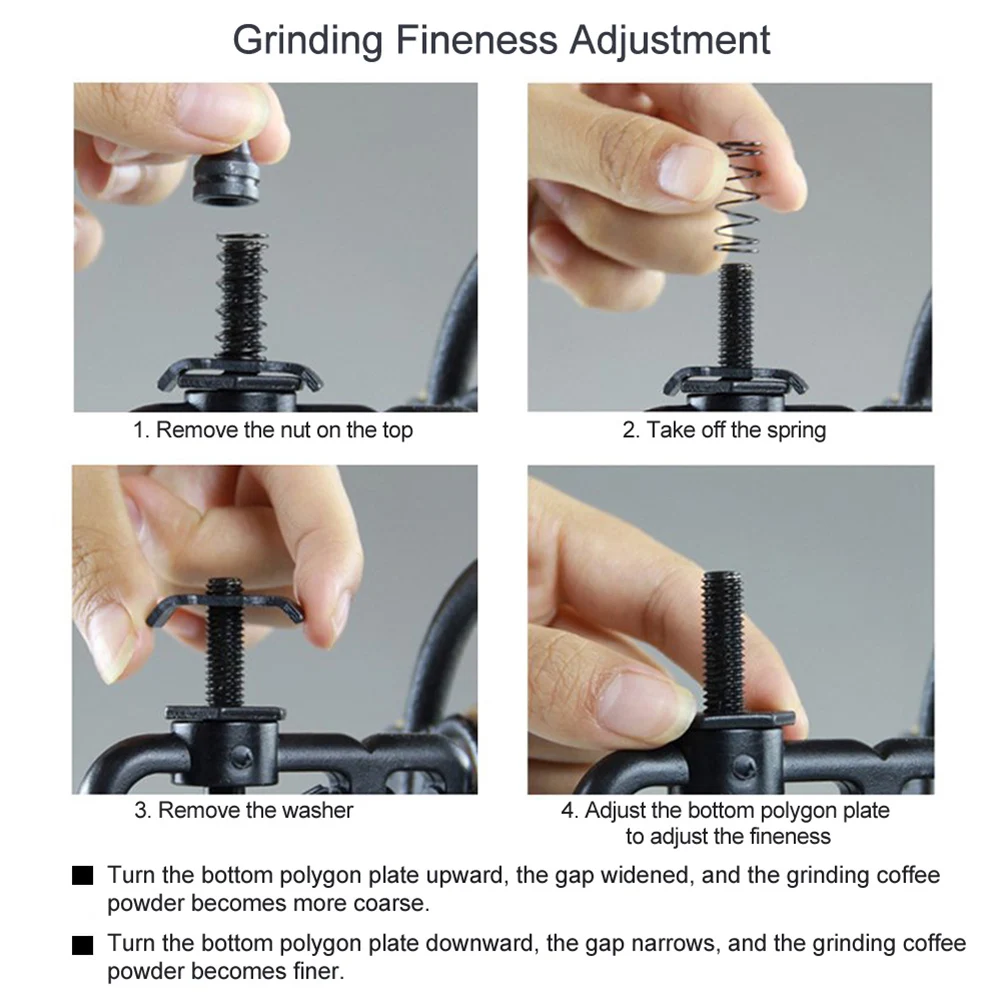 Grinding Fineness Adjustment

1. Remove the nut on the top

2. Take off the spring

3. Remove the washer

4. Adjust the bottom polygon plate to adjust the fineness

■ Turn the bottom polygon plate upward, the gap widened, and the grinding coffee powder becomes more coarse.

■ Turn the bottom polygon plate downward, the gap narrows, and the grinding coffee powder becomes finer.