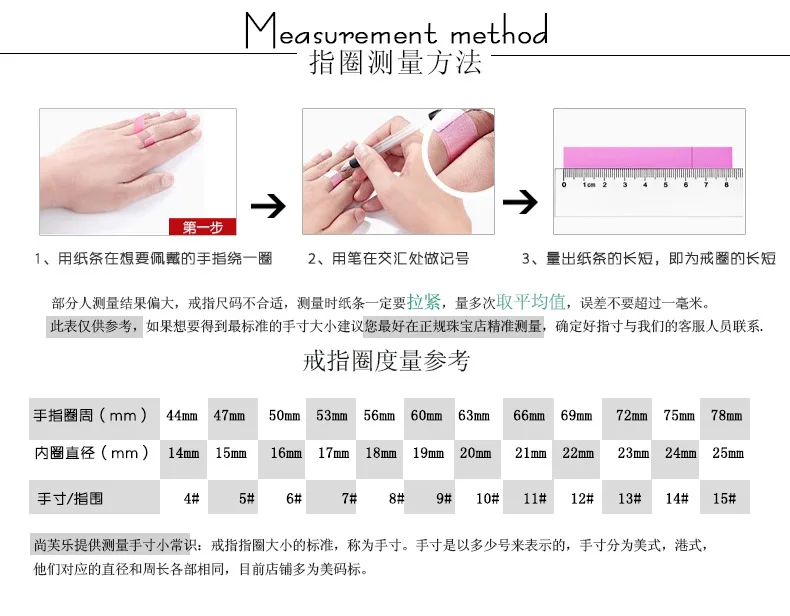 Measurement method
指圈测量方法

第一步

0 1cm 2 3 4 5 6 7 8

1、用纸条在想要佩戴的手指绕一圈

2、用笔在交汇处做记号

3、量出纸条的长短，即为戒圈的长短

部分人测量结果偏大，戒指尺码不合适，测量时纸条一定要拉紧，量多次取平均值，误差不要超过一毫米。
此表仅供参考，如果想要得到最标准的手寸大小建议您最好在正规珠宝店精准测量，确定好指寸与我们的客服人员联系.

戒指圈度量参考

| 手指圈周（mm） | 44mm | 47mm | 50mm | 53mm | 56mm | 60mm | 63mm | 66mm | 69mm | 72mm | 75mm | 78mm |
|---|---|---|---|---|---|---|---|---|---|---|---|---|
| 内圈直径（mm） | 14mm | 15mm | 16mm | 17mm | 18mm | 19mm | 20mm | 21mm | 22mm | 23mm | 24mm | 25mm |
| 手寸/指围 | 4# | 5# | 6# | 7# | 8# | 9# | 10# | 11# | 12# | 13# | 14# | 15# |

尚芙乐提供测量手寸小常识：戒指指圈大小的标准，称为手寸。手寸是以多少号来表示的，手寸分为美式，港式，他们对应的直径和周长各部相同，目前店铺多为美码标。