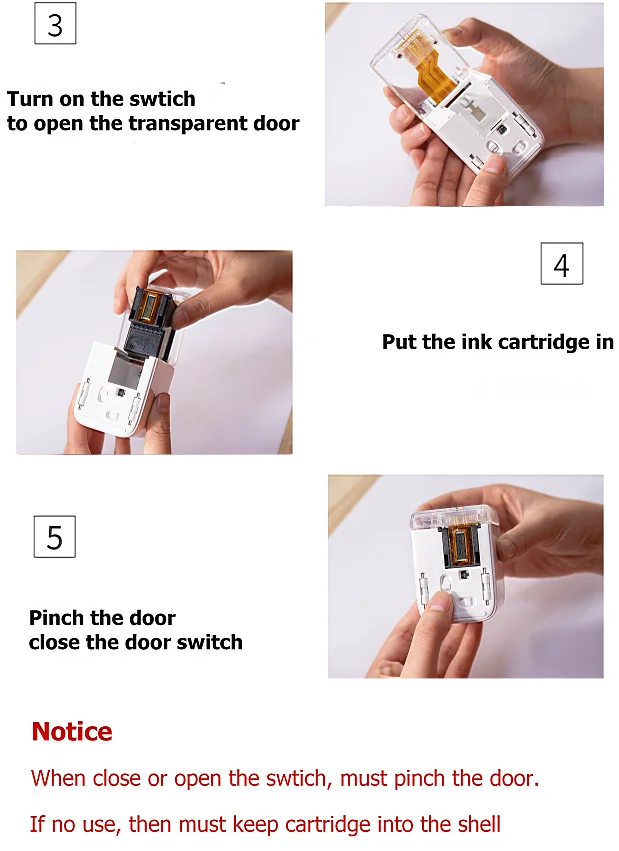 3

Turn on the swtich
to open the transparent door

4

Put the ink cartridge in

5

Pinch the door
close the door switch

Notice

When close or open the swtich, must pinch the door.

If no use, then must keep cartridge into the shell