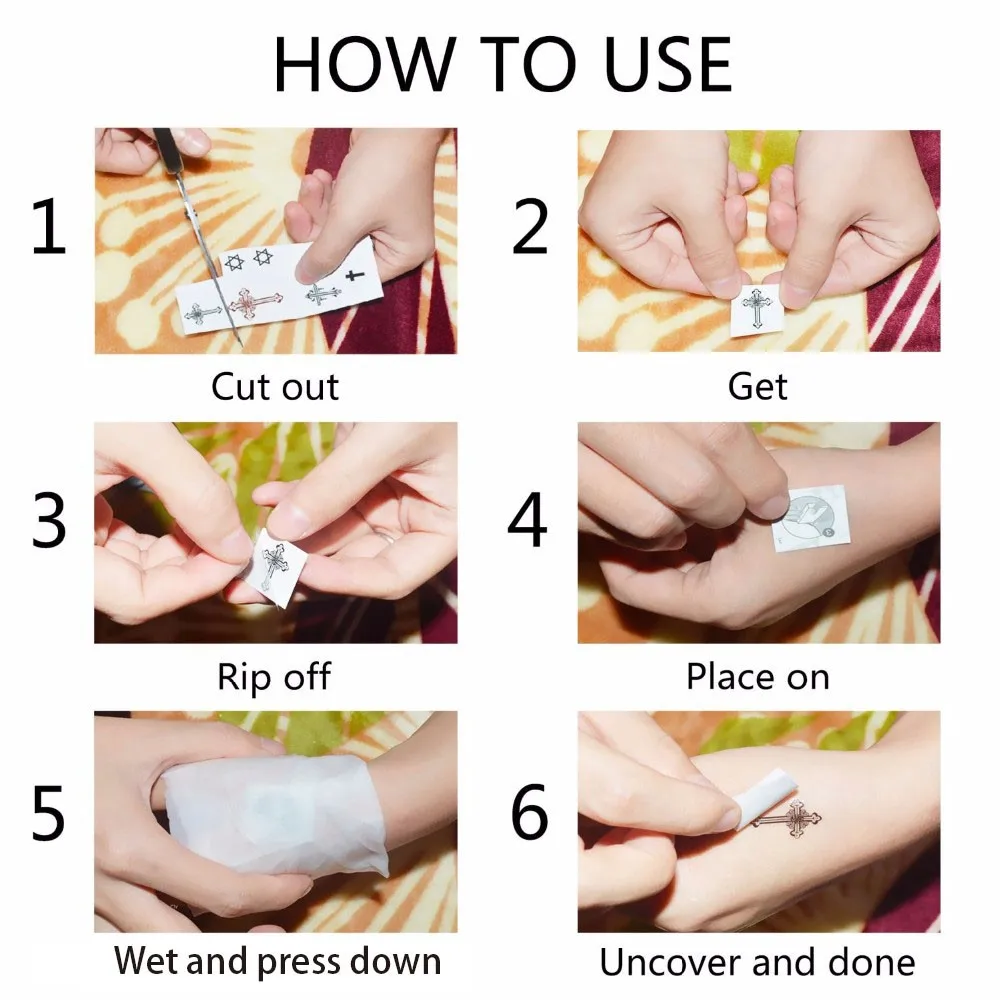 HOW TO USE

1
Cut out

2
Get

3
Rip off

4
Place on

5
Wet and press down

6
Uncover and done