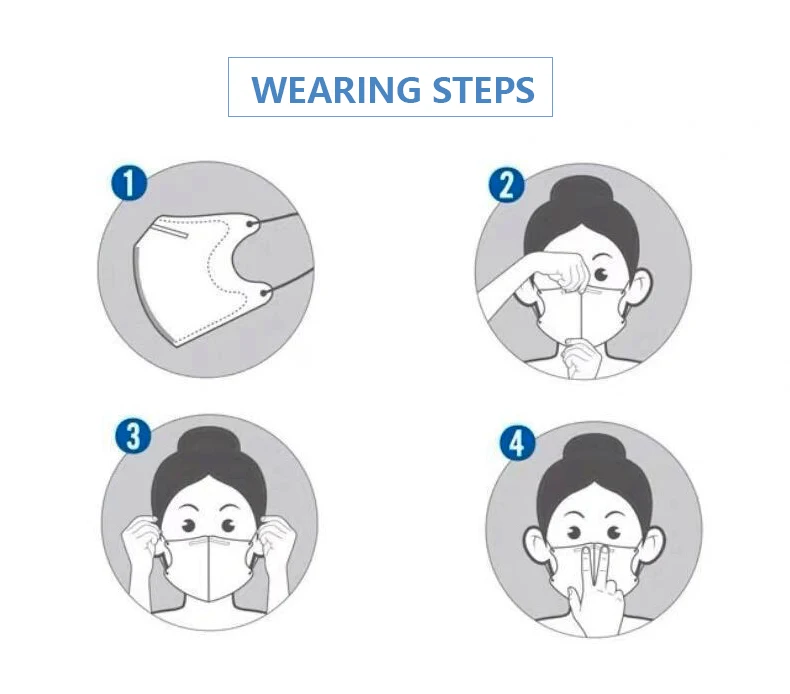 WEARING STEPS

1

2

3

4