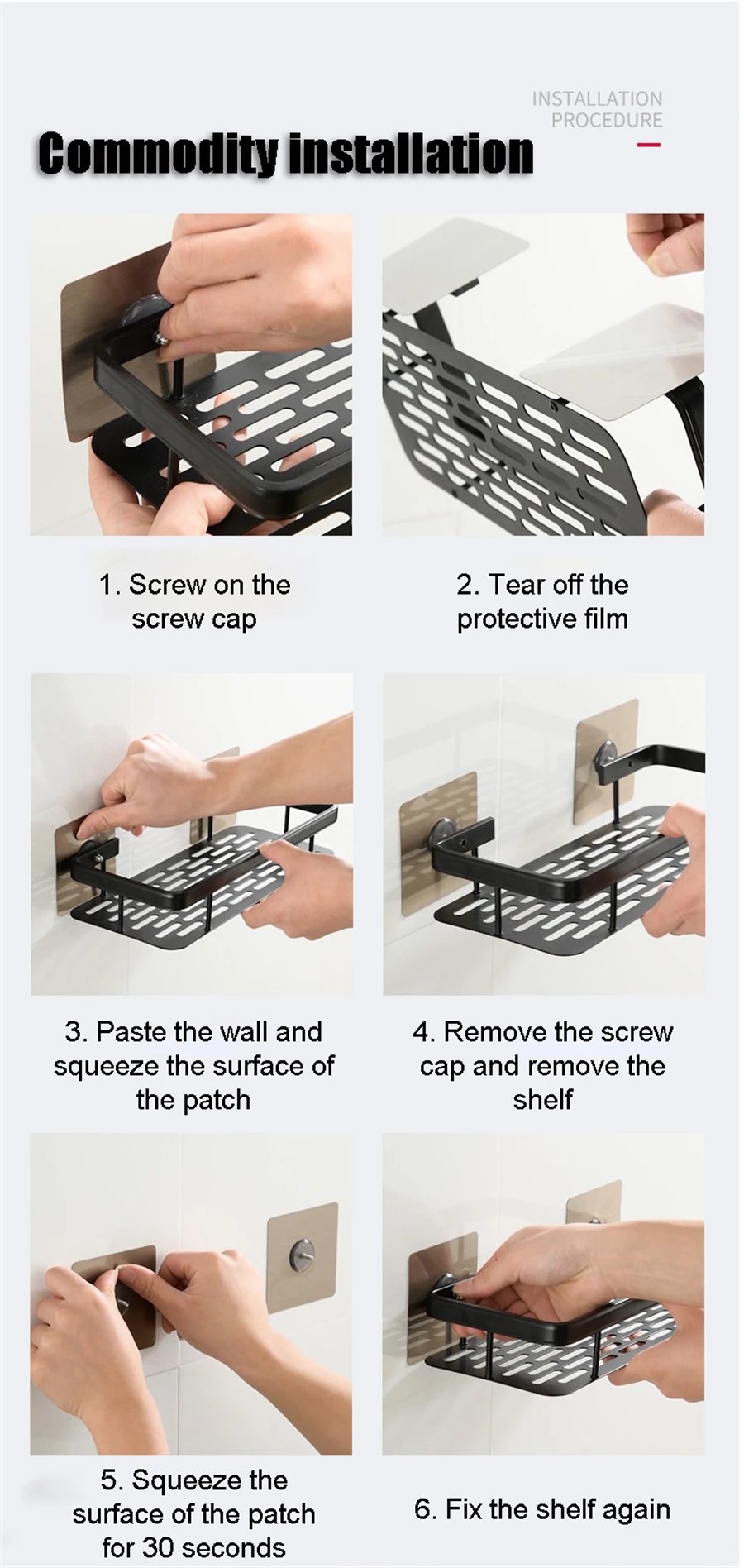 INSTALLATION PROCEDURE

Commodity installation

1. Screw on the screw cap

2. Tear off the protective film

3. Paste the wall and squeeze the surface of the patch

4. Remove the screw cap and remove the shelf

5. Squeeze the surface of the patch for 30 seconds

6. Fix the shelf again