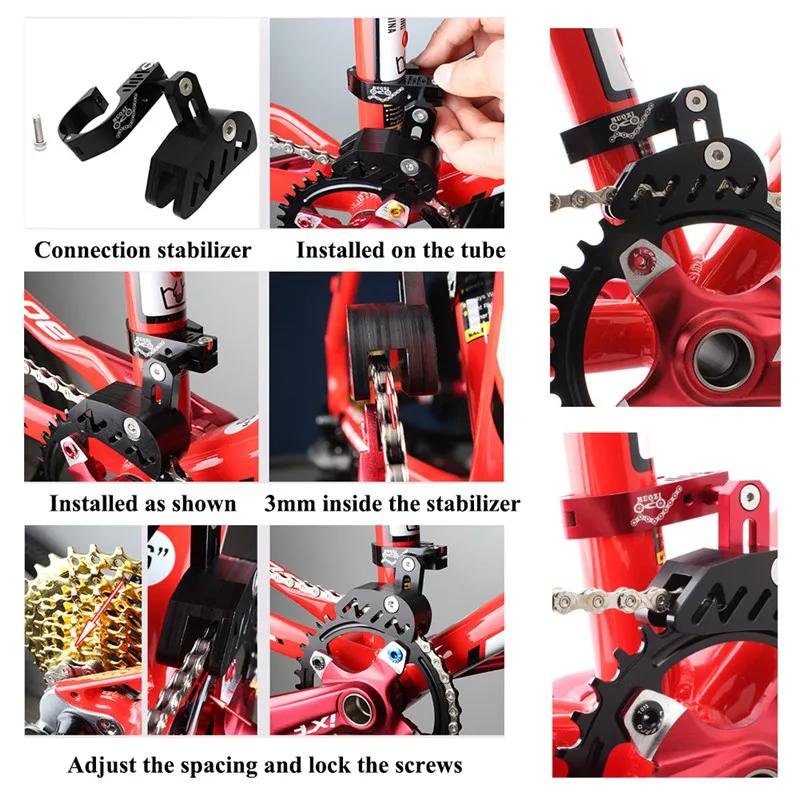 Connection stabilizer

Installed on the tube

Installed as shown

3mm inside the stabilizer

Adjust the spacing and lock the screws

MUQZI

MUQZI