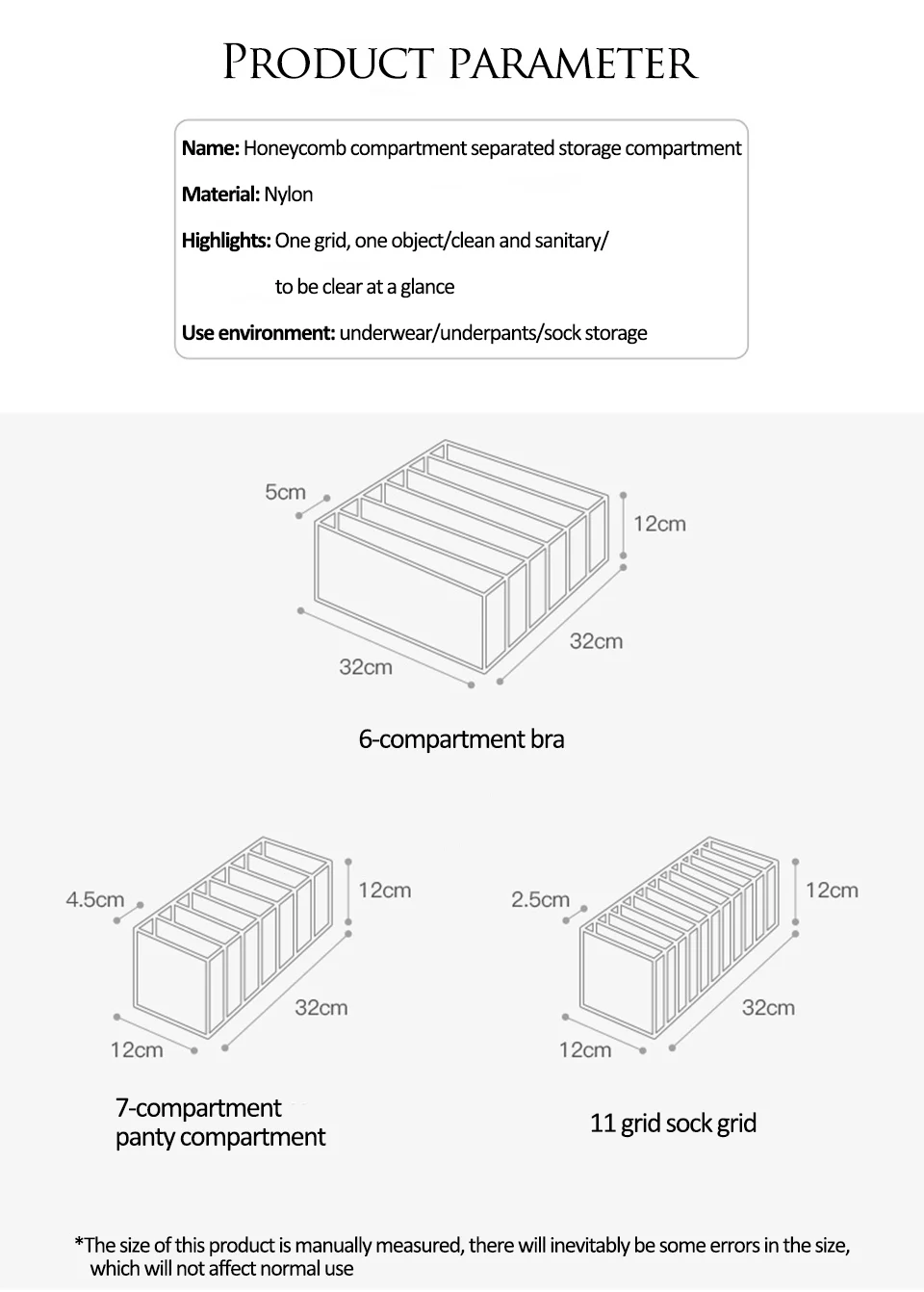 PRODUCT PARAMETER

Name: Honeycomb compartment separated storage compartment

Material: Nylon

Highlights: One grid, one object/clean and sanitary/ to be clear at a glance

Use environment: underwear/underpants/sock storage

5cm

12cm

32cm

32cm

6-compartment bra

4.5cm

12cm

32cm

12cm

7-compartment panty compartment

2.5cm

12cm

32cm

12cm

11 grid sock grid

*The size of this product is manually measured, there will inevitably be some errors in the size, which will not affect normal use