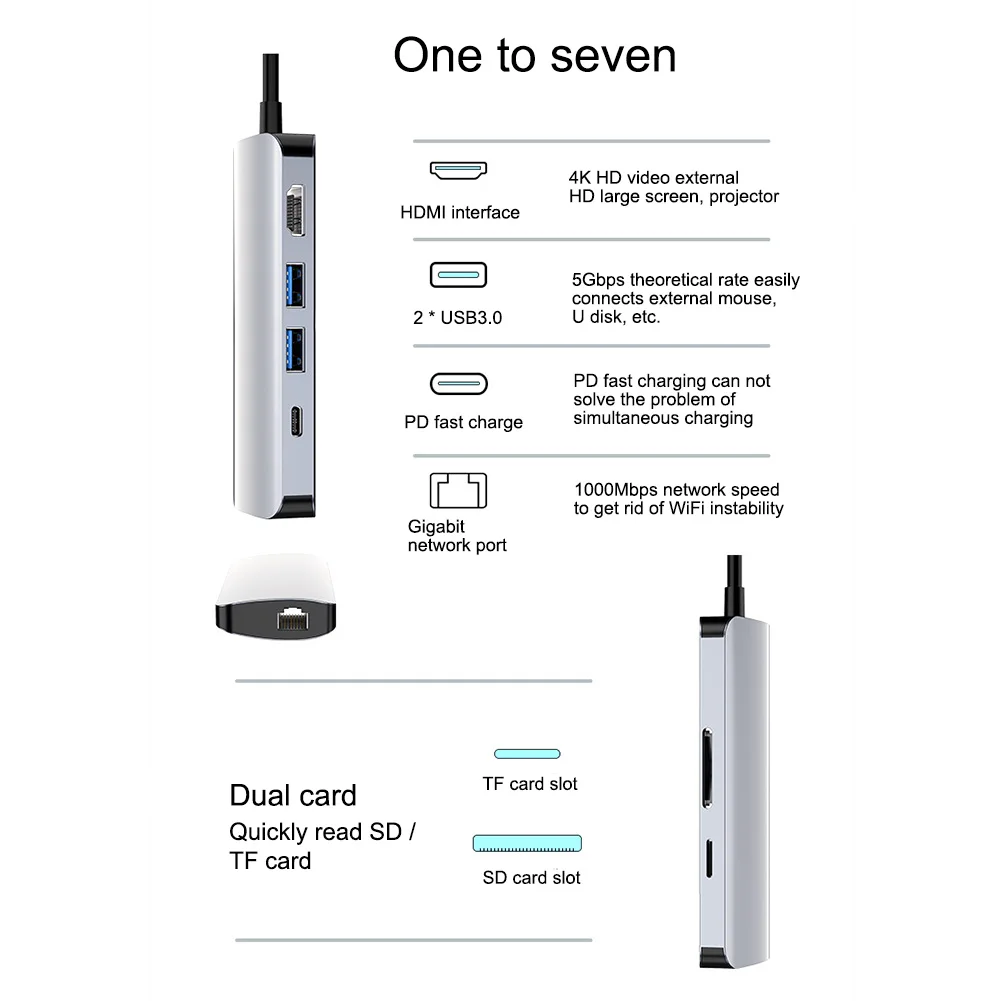 One to seven

HDMI interface

4K HD video external HD large screen, projector

2 * USB3.0

5Gbps theoretical rate easily connects external mouse, U disk, etc.

PD fast charge

PD fast charging can not solve the problem of simultaneous charging

Gigabit network port

1000Mbps network speed to get rid of WiFi instability

Dual card
Quickly read SD / TF card

TF card slot

SD card slot