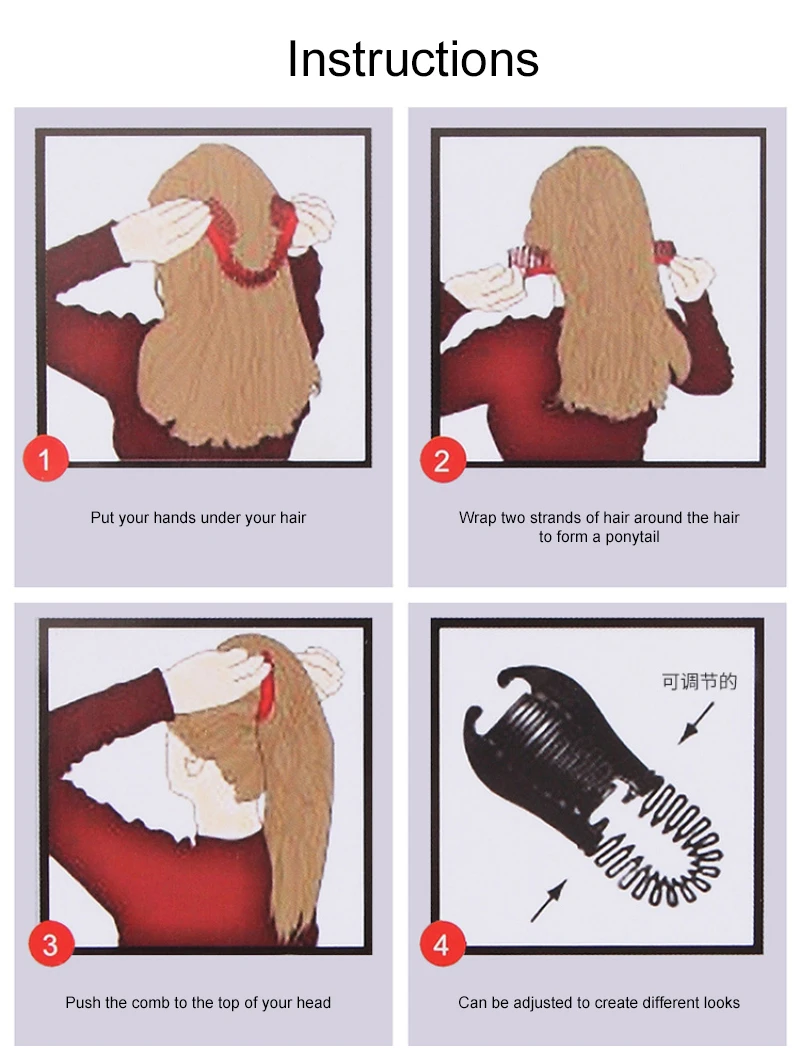 Instructions

1

Put your hands under your hair

2

Wrap two strands of hair around the hair to form a ponytail

3

Push the comb to the top of your head

可调节的

4

Can be adjusted to create different looks