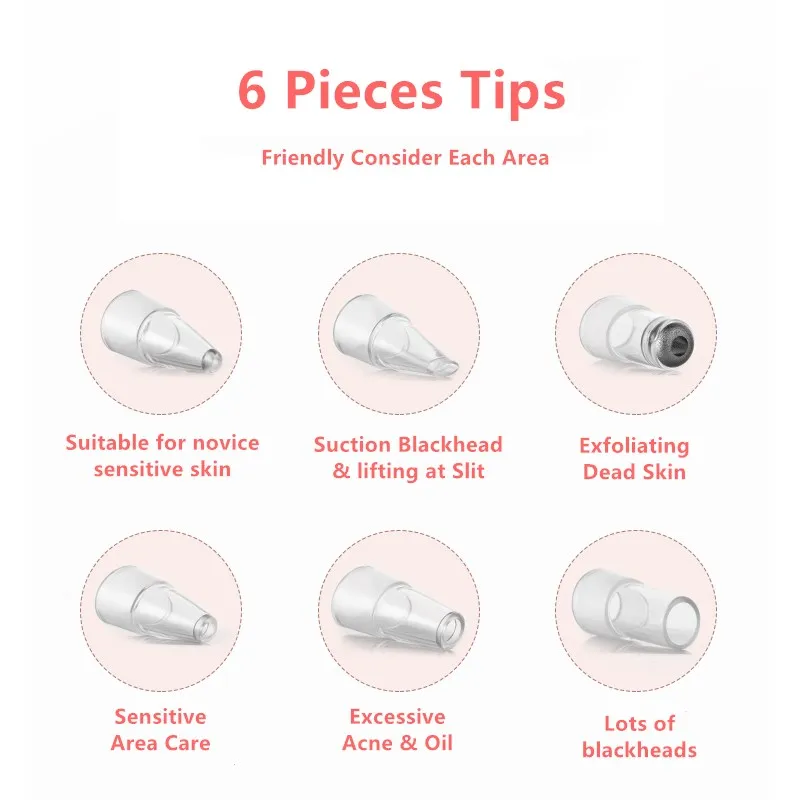 6 Pieces Tips

Friendly Consider Each Area

Suitable for novice sensitive skin

Suction Blackhead & lifting at Slit

Exfoliating Dead Skin

Sensitive Area Care

Excessive Acne & Oil

Lots of blackheads