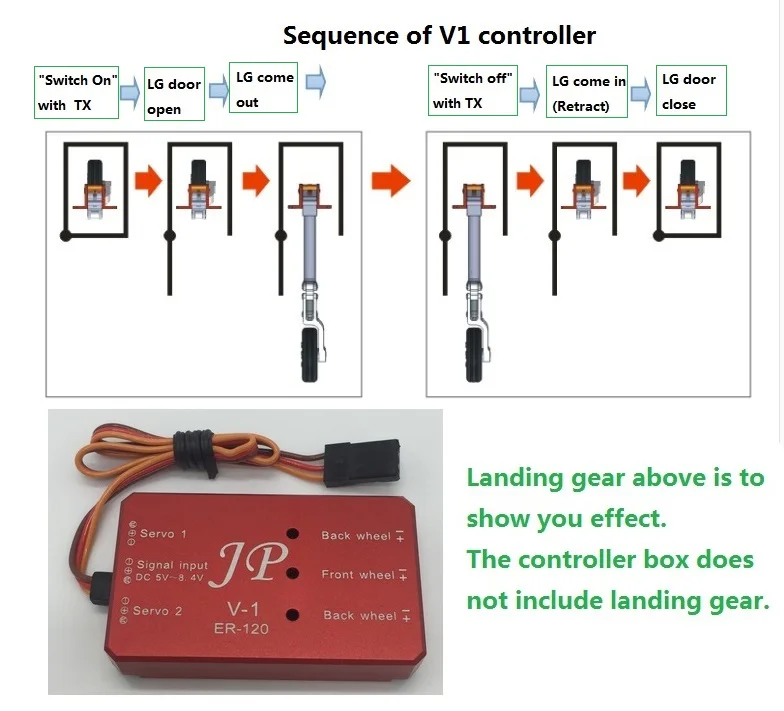 Sequence of V1 controller

"Switch On" with TX

LG door open

LG come out

"Switch off" with TX

LG come in (Retract)

LG door close

Servo 1

Signal input DC 5V~8.4V

Servo 2

JP

V-1

ER-120

Back wheel

Front wheel

Back wheel

Landing gear above is to show you effect.
The controller box does not include landing gear.