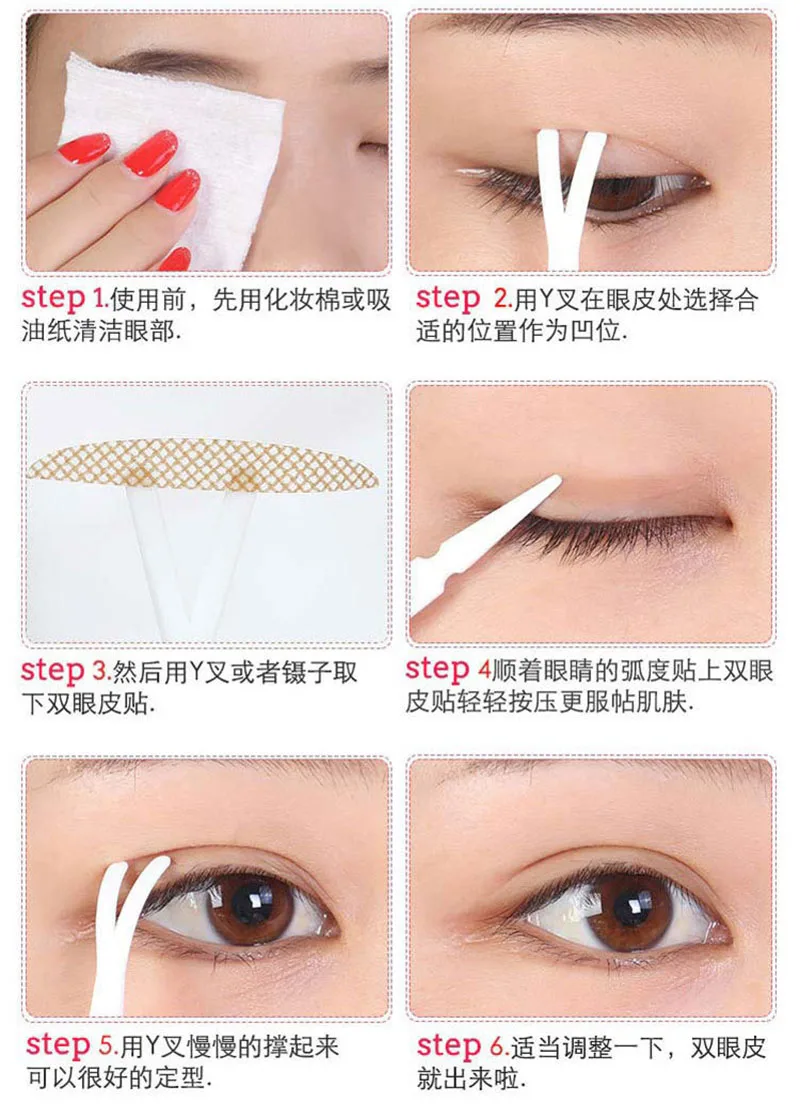 step 1.使用前，先用化妆棉或吸油纸清洁眼部.

step 2.用Y叉在眼皮处选择合适的位置作为凹位.

step 3.然后用Y叉或者镊子取下双眼皮贴.

step 4顺着眼睛的弧度贴上双眼皮贴轻轻按压更服帖肌肤.

step 5.用Y叉慢慢的撑起来可以很好的定型.

step 6.适当调整一下，双眼皮就出来啦.