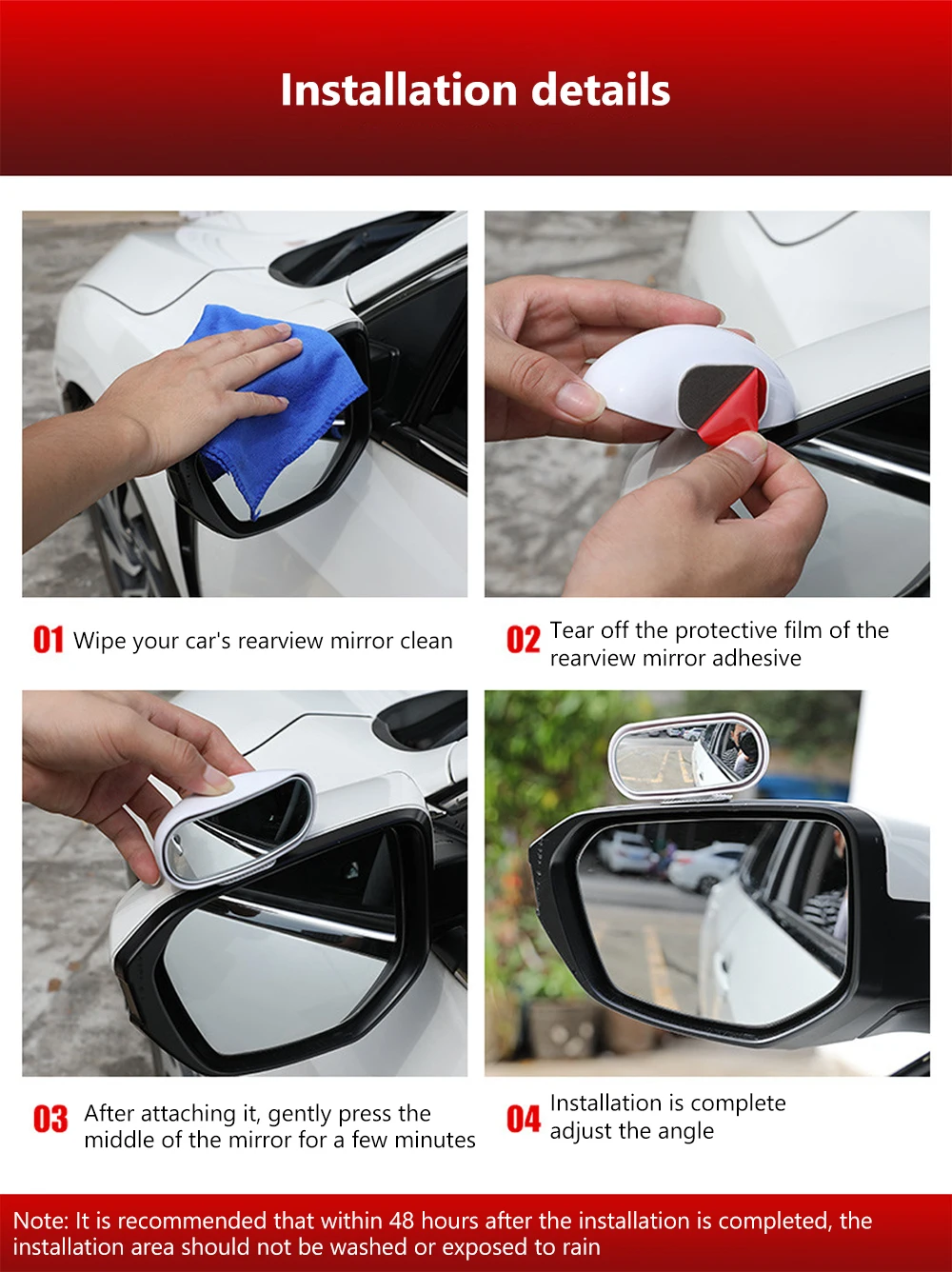 Installation details

01 Wipe your car's rearview mirror clean

02 Tear off the protective film of the rearview mirror adhesive

03 After attaching it, gently press the middle of the mirror for a few minutes

04 Installation is complete adjust the angle

Note: It is recommended that within 48 hours after the installation is completed, the installation area should not be washed or exposed to rain