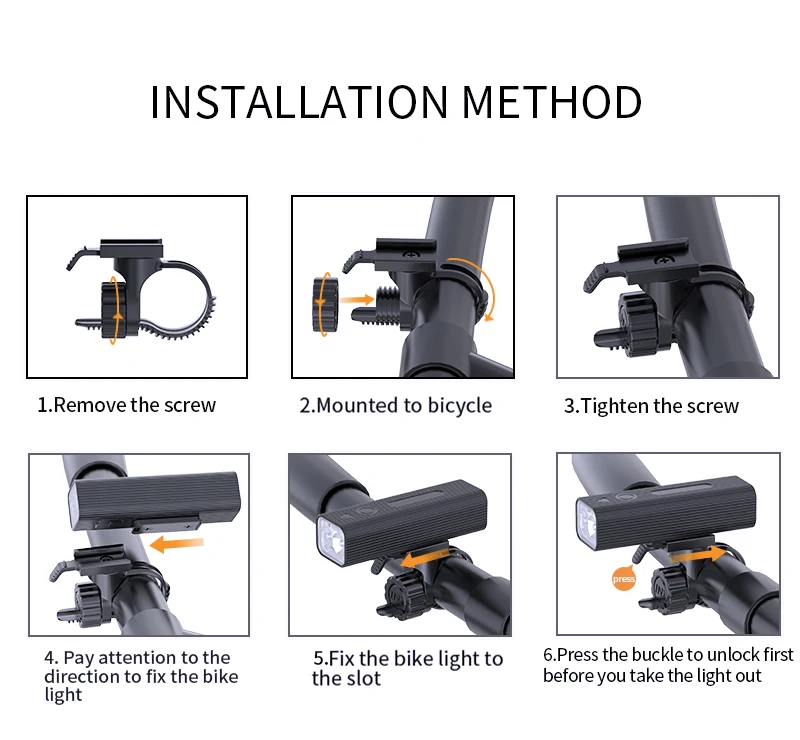 INSTALLATION METHOD

1.Remove the screw

2.Mounted to bicycle

3.Tighten the screw

4. Pay attention to the direction to fix the bike light

5.Fix the bike light to the slot

press

6.Press the buckle to unlock first before you take the light out