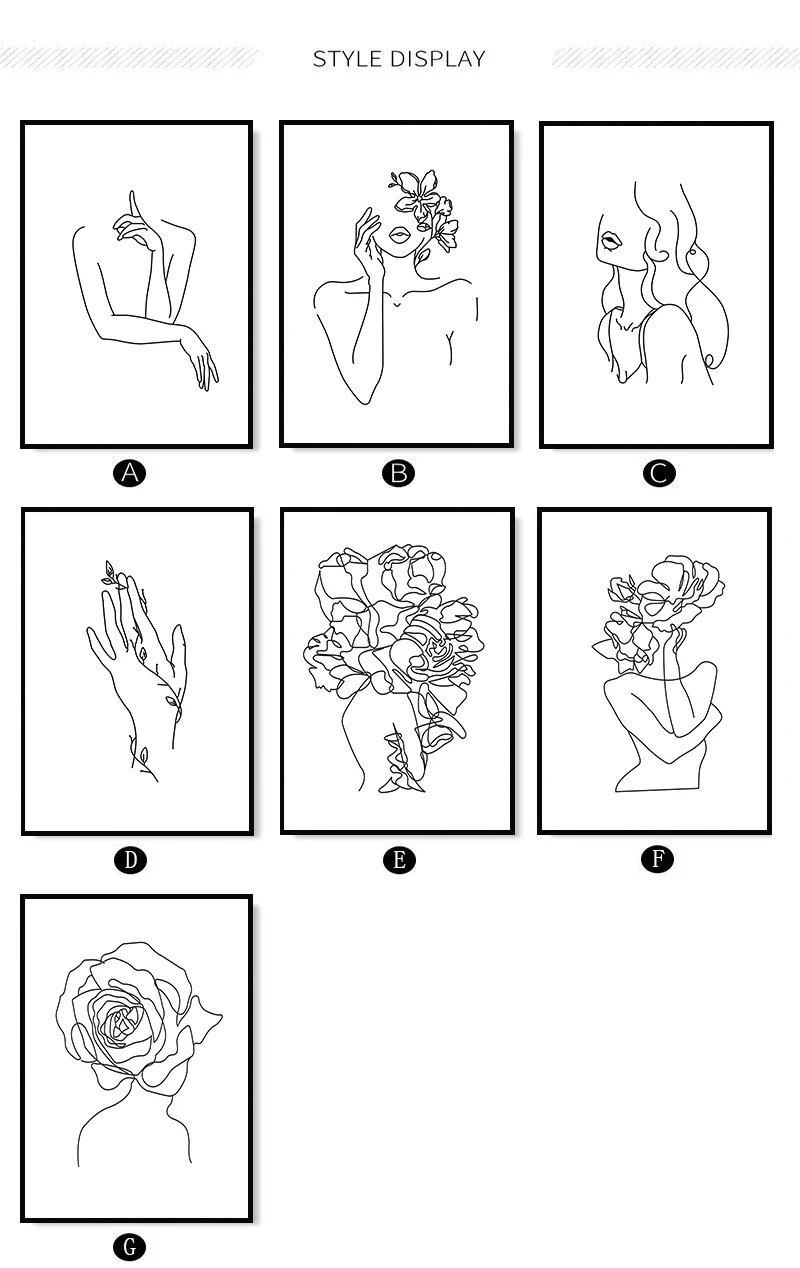 STYLE DISPLAY

A

B

C

D

E

F

G