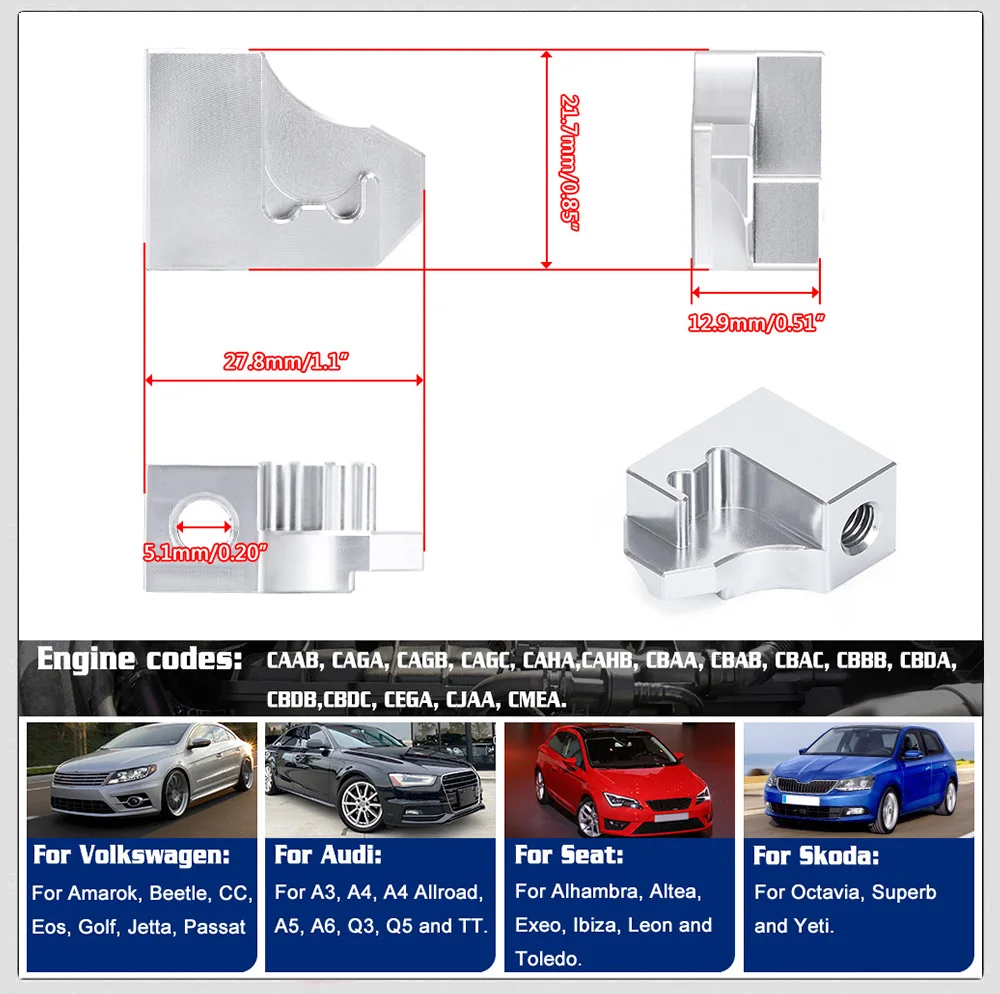 21.7mm/0.85"

12.9mm/0.51"

27.8mm/1.1"

5.1mm/0.20"

Engine codes: CAAB, CAGA, CAGB, CAGC, CAHA,CAHB, CBAA, CBAB, CBAC, CBBB, CBDA, CBDB,CBDC, CEGA, CJAA, CMEA.

For Volkswagen:
For Amarok, Beetle, CC, Eos, Golf, Jetta, Passat

For Audi:
For A3, A4, A4 Allroad, A5, A6, Q3, Q5 and TT.

For Seat:
For Alhambra, Altea, Exeo, Ibiza, Leon and Toledo.

For Skoda:
For Octavia, Superb and Yeti.