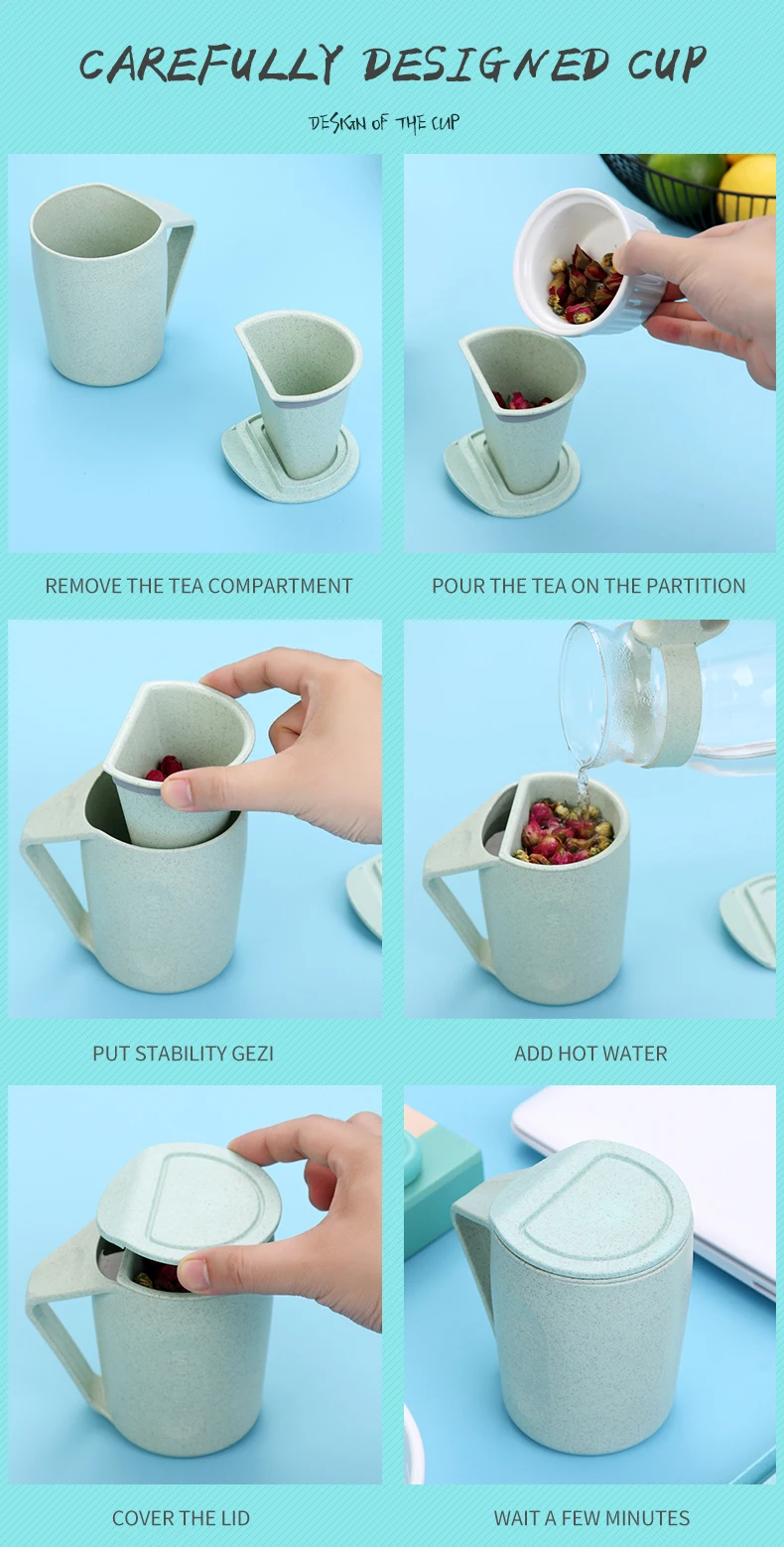 CAREFULLY DESIGNED CUP

DESIGN OF THE CUP

REMOVE THE TEA COMPARTMENT

POUR THE TEA ON THE PARTITION

PUT STABILITY GEZI

ADD HOT WATER

COVER THE LID

WAIT A FEW MINUTES