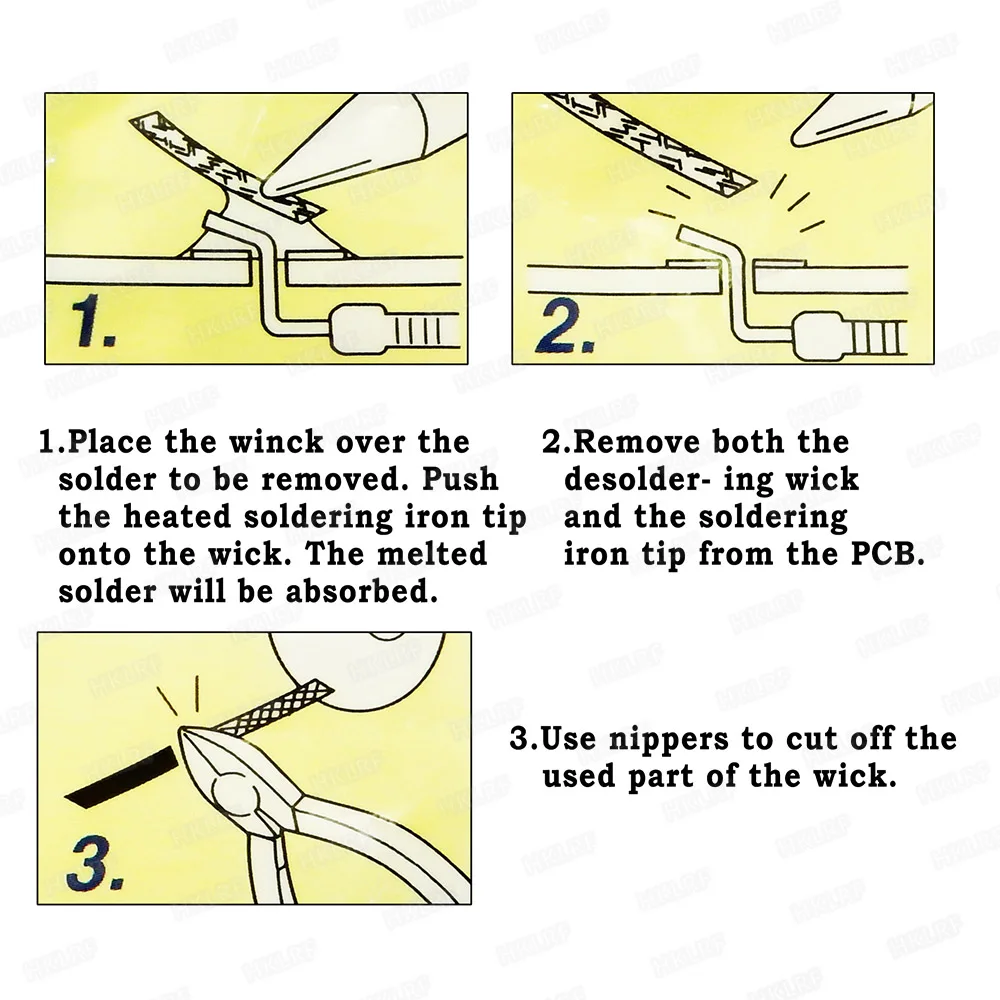 1.

2.

1.Place the winck over the solder to be removed. Push the heated soldering iron tip onto the wick. The melted solder will be absorbed.

2.Remove both the desolder- ing wick and the soldering iron tip from the PCB.

3.

3.Use nippers to cut off the used part of the wick.