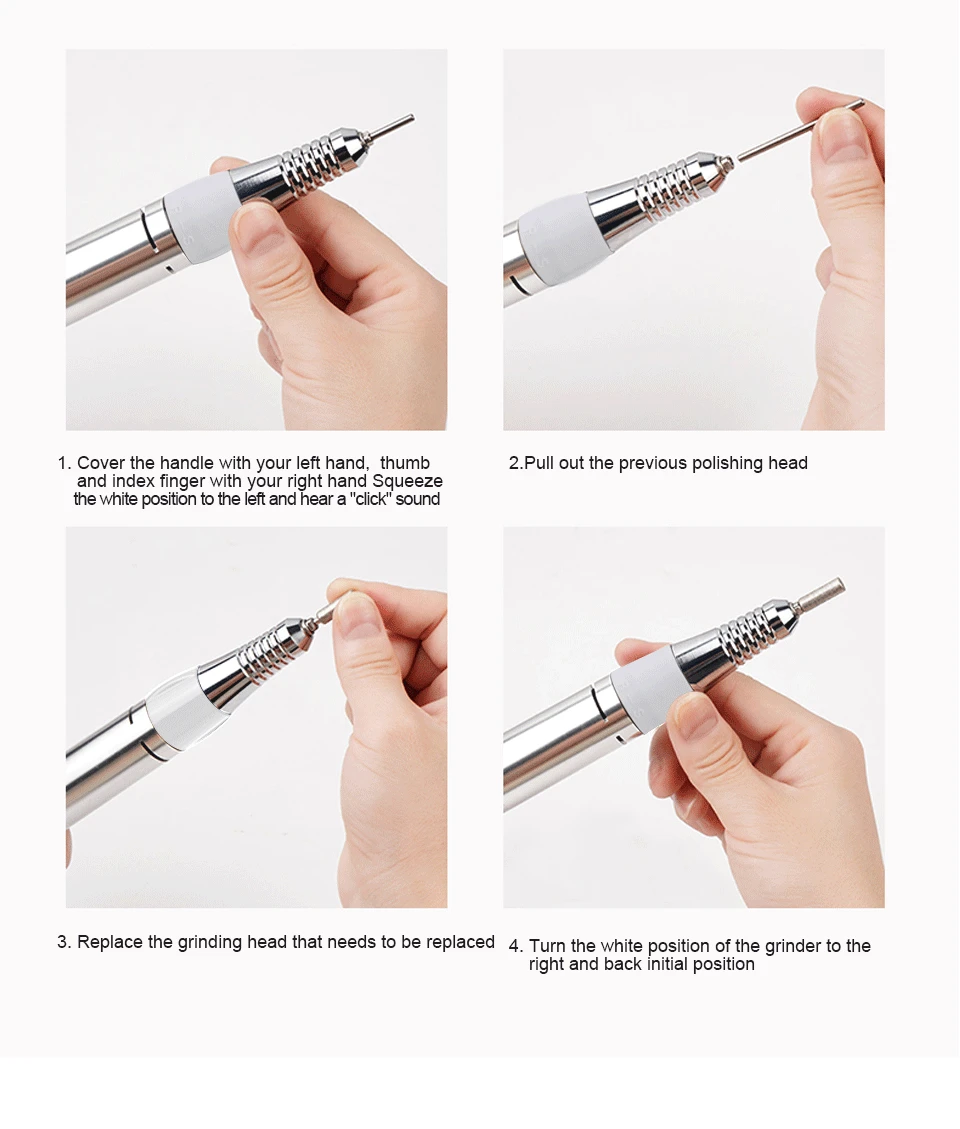 1. Cover the handle with your left hand, thumb and index finger with your right hand Squeeze the white position to the left and hear a "click" sound

2.Pull out the previous polishing head

3. Replace the grinding head that needs to be replaced

4. Turn the white position of the grinder to the right and back initial position