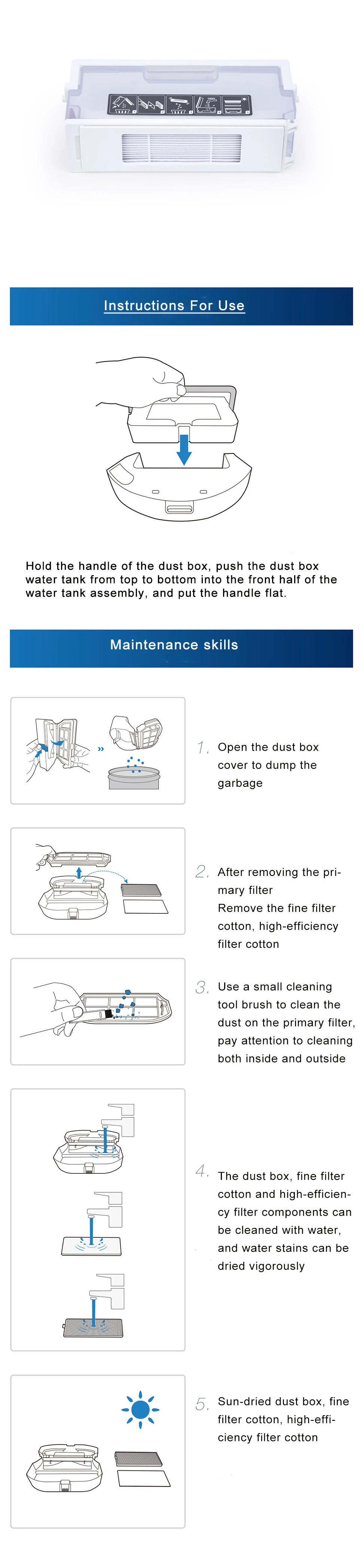 Instructions For Use

Hold the handle of the dust box, push the dust box water tank from top to bottom into the front half of the water tank assembly, and put the handle flat.

Maintenance skills

1. Open the dust box cover to dump the garbage

2. After removing the primary filter Remove the fine filter cotton, high-efficiency filter cotton

3. Use a small cleaning tool brush to clean the dust on the primary filter, pay attention to cleaning both inside and outside

4. The dust box, fine filter cotton and high-efficiency filter components can be cleaned with water, and water stains can be dried vigorously

5. Sun-dried dust box, fine filter cotton, high-efficiency filter cotton