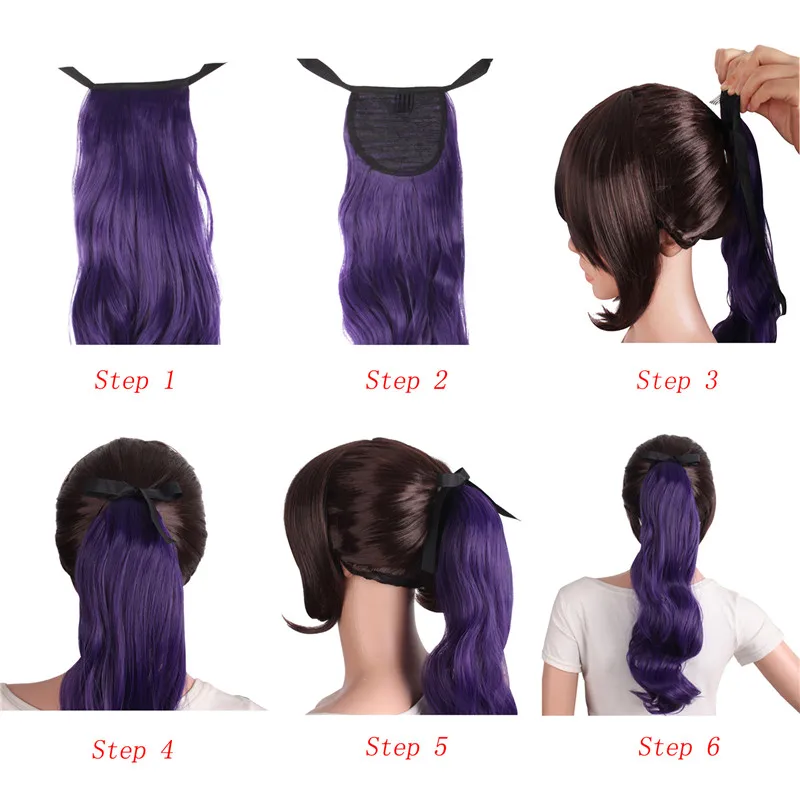 Step 1

Step 2

Step 3

Step 4

Step 5

Step 6