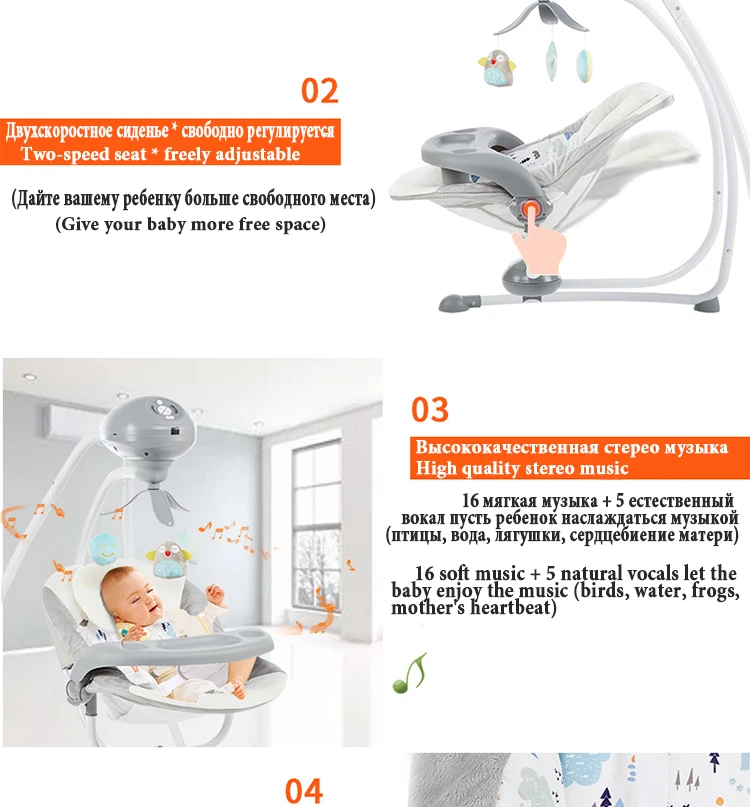 02

Двухскоростное сиденье * свободно регулируется
Two-speed seat * freely adjustable

(Дайте вашему ребенку больше свободного места)
(Give your baby more free space)

03

Высококачественная стерео музыка
High quality stereo music

16 мягкая музыка + 5 естественный вокал пусть ребенок наслаждаться музыкой (птицы, вода, лягушки, сердцебиение матери)

16 soft music + 5 natural vocals let the baby enjoy the music (birds, water, frogs, mother's heartbeat)

04