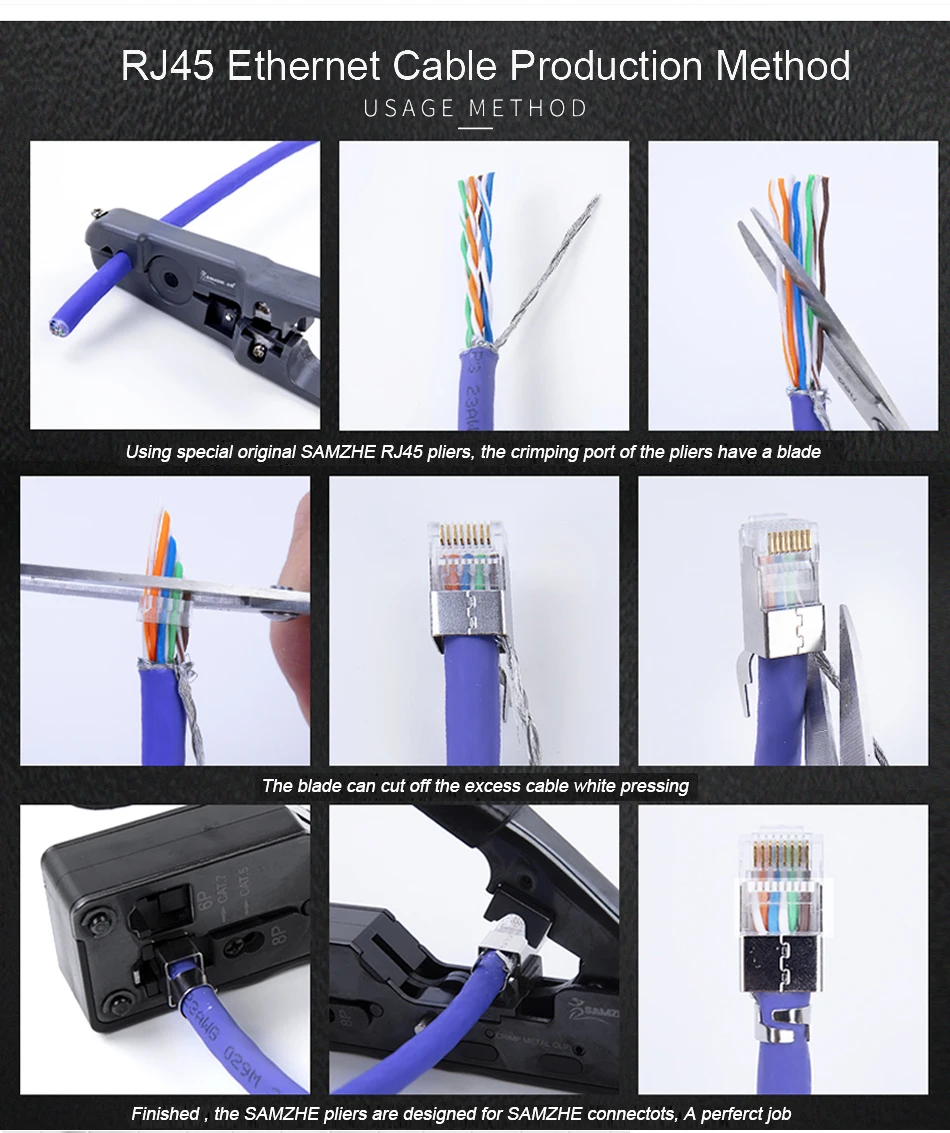 RJ45 Ethernet Cable Production Method

USAGE METHOD

Using special original SAMZHE RJ45 pliers, the crimping port of the pliers have a blade

The blade can cut off the excess cable white pressing

6P
CAT7
CAT5
8P

SAMZHE

Finished , the SAMZHE pliers are designed for SAMZHE connectots, A perferct job