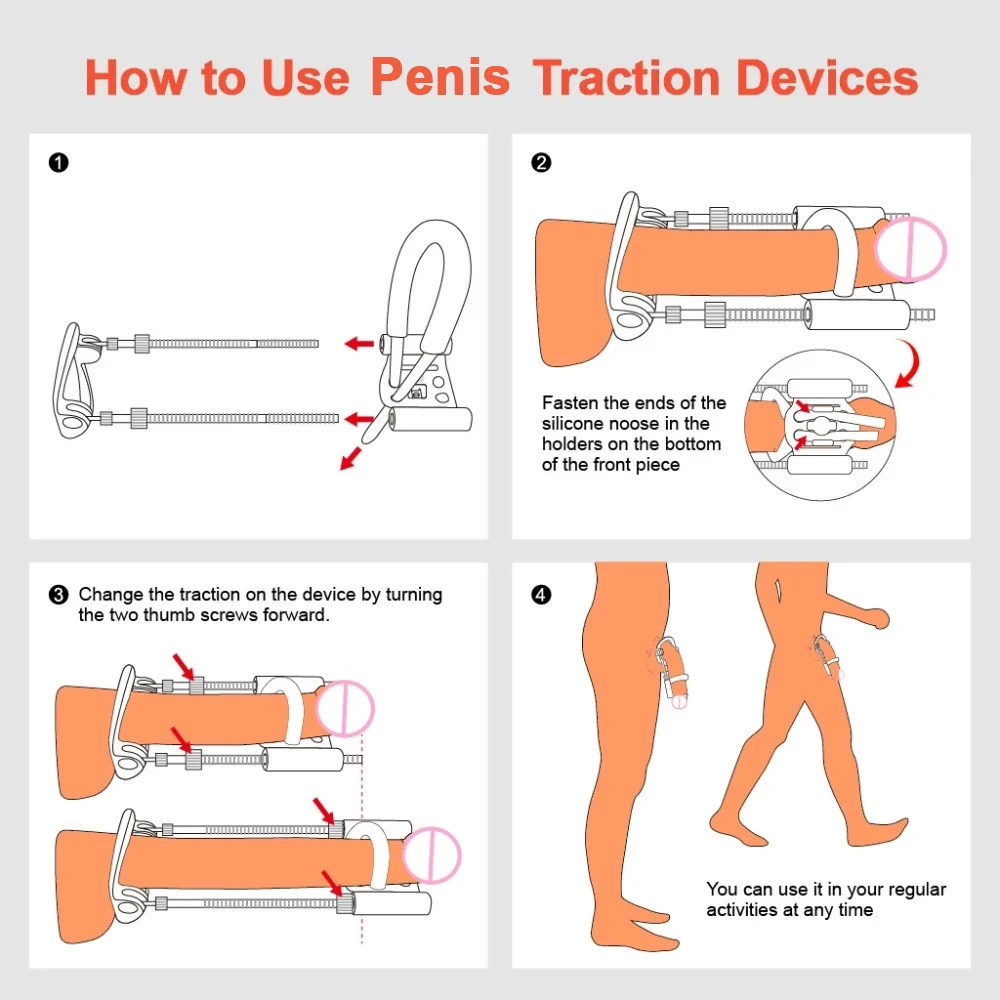 How to Use Penis Traction Devices

❶

❷

Fasten the ends of the silicone noose in the holders on the bottom of the front piece

❸ Change the traction on the device by turning the two thumb screws forward.

❹

You can use it in your regular activities at any time