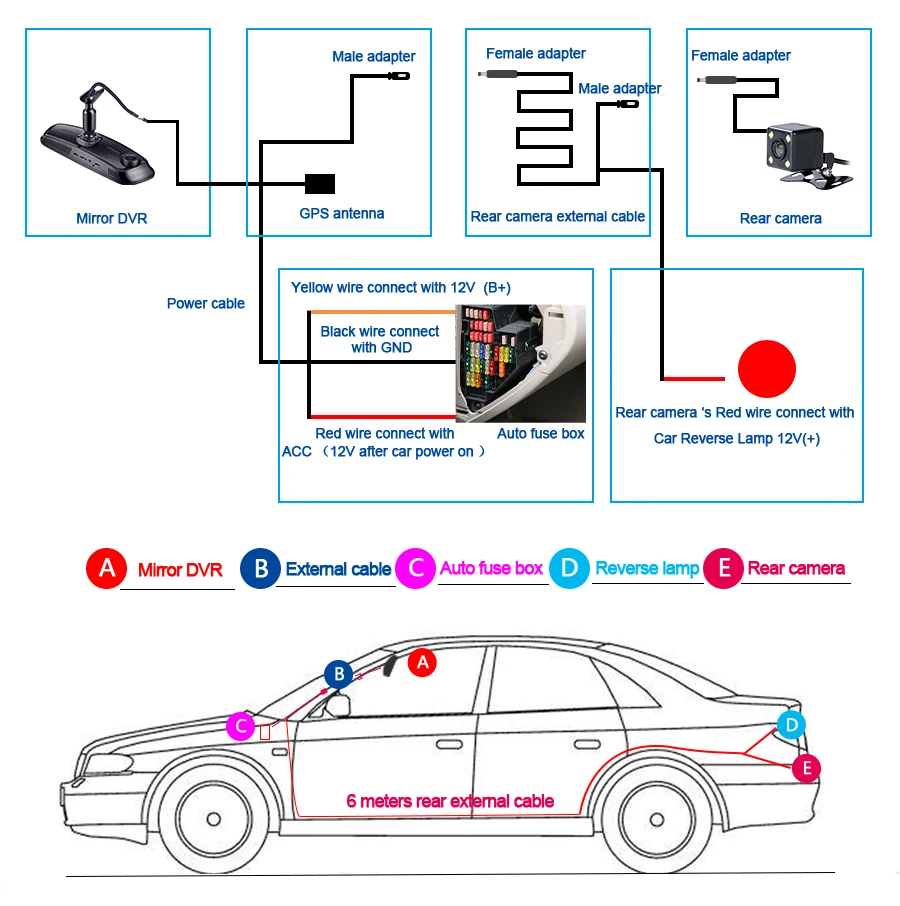 Mirror DVR

Male adapter

GPS antenna

Female adapter

Male adapter

Rear camera external cable

Female adapter

Rear camera

Power cable

Yellow wire connect with 12V (B+)

Black wire connect with GND

Red wire connect with ACC （12V after car power on ）

Auto fuse box

Rear camera 's Red wire connect with Car Reverse Lamp 12V(+)

A Mirror DVR B External cable C Auto fuse box D Reverse lamp E Rear camera

B

A

C

D

E

6 meters rear external cable