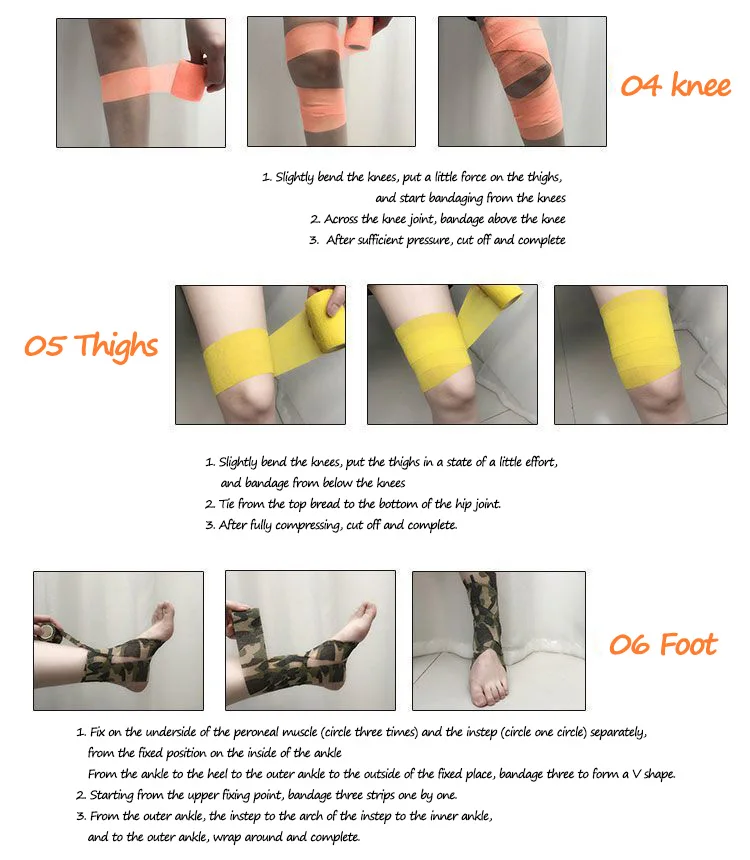 04 knee

1. Slightly bend the knees, put a little force on the thighs, and start bandaging from the knees
2. Across the knee joint, bandage above the knee
3. After sufficient pressure, cut off and complete

05 Thighs

1. Slightly bend the knees, put the thighs in a state of a little effort, and bandage from below the knees
2. Tie from the top bread to the bottom of the hip joint.
3. After fully compressing, cut off and complete.

06 Foot

1. Fix on the underside of the peroneal muscle (circle three times) and the instep (circle one circle) separately, from the fixed position on the inside of the ankle
From the ankle to the heel to the outer ankle to the outside of the fixed place, bandage three to form a V shape.
2. Starting from the upper fixing point, bandage three strips one by one.
3. From the outer ankle, the instep to the arch of the instep to the inner ankle, and to the outer ankle, wrap around and complete.